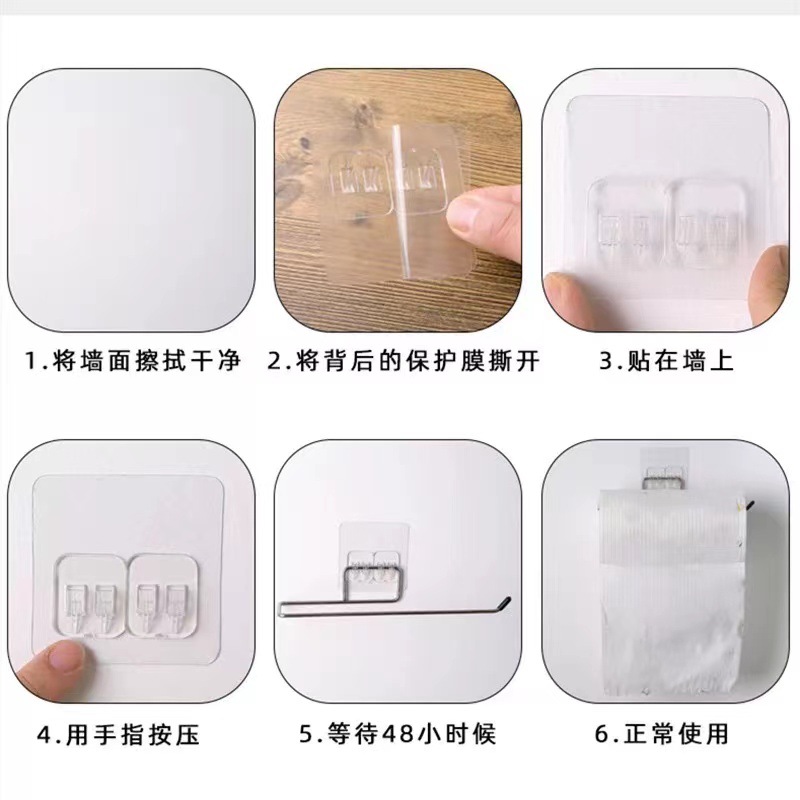 1.将墙面擦拭干净

2.将背后的保护膜撕开

3.贴在墙上

4.用手指按压

5.等待48小时候

6.正常使用