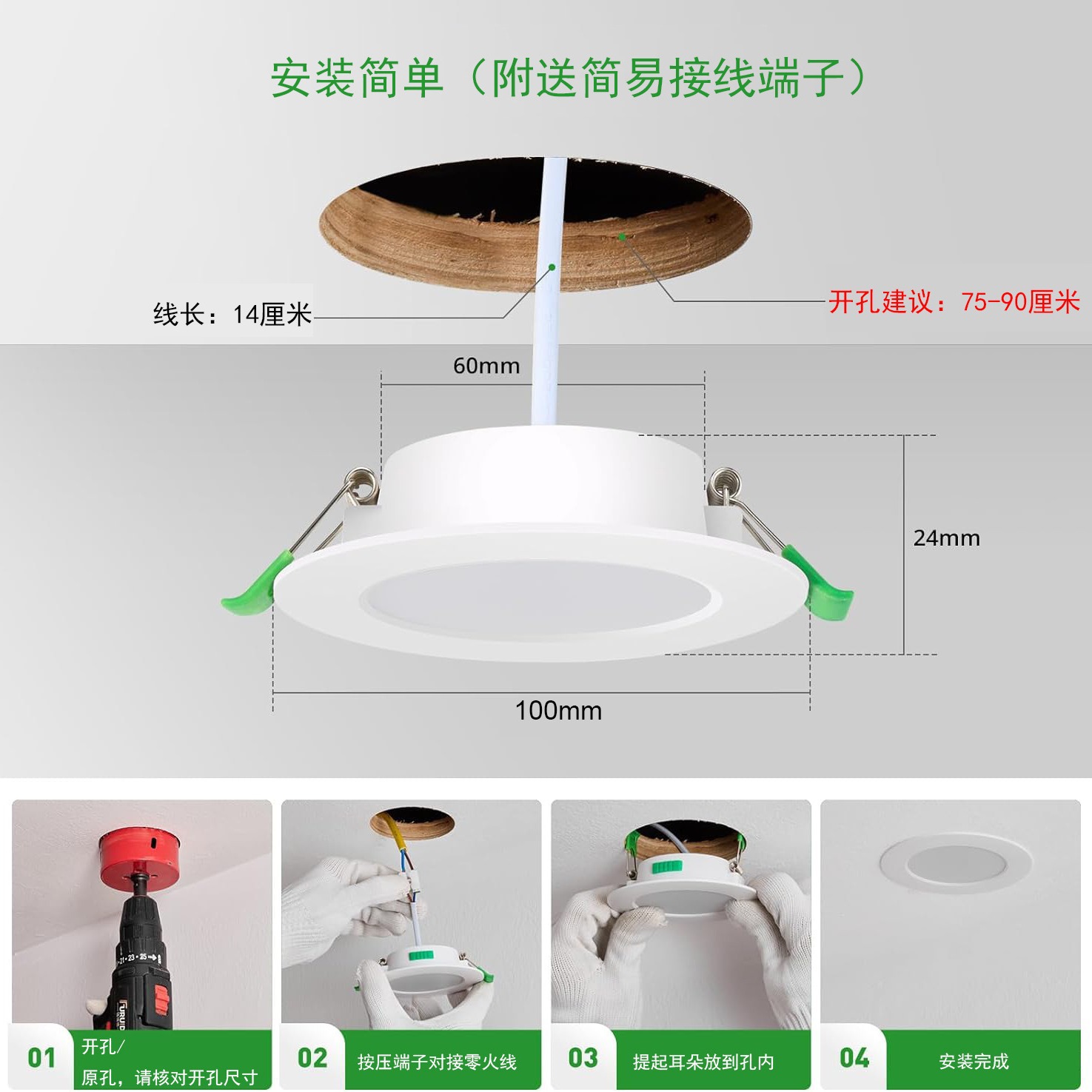 安装简单（附送简易接线端子）

线长：14厘米

开孔建议：75-90厘米

60mm

24mm

100mm

01 开孔/原孔，请核对开孔尺寸

02 按压端子对接零火线

03 提起耳朵放到孔内

04 安装完成