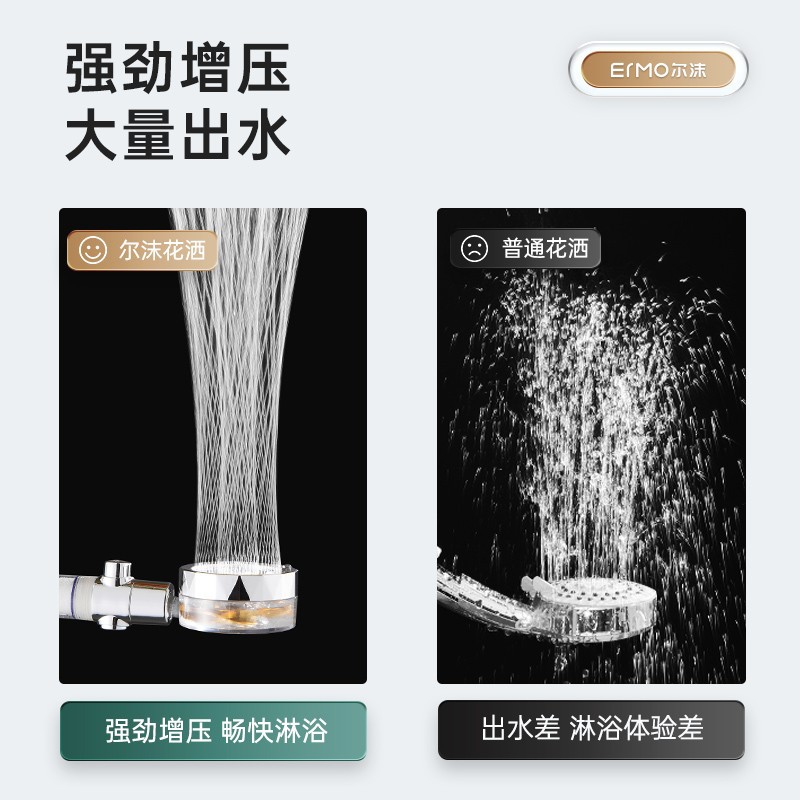 强劲增压
大量出水

ErMO尔沫

尔沫花洒

普通花洒

强劲增压 畅快淋浴

出水差 淋浴体验差