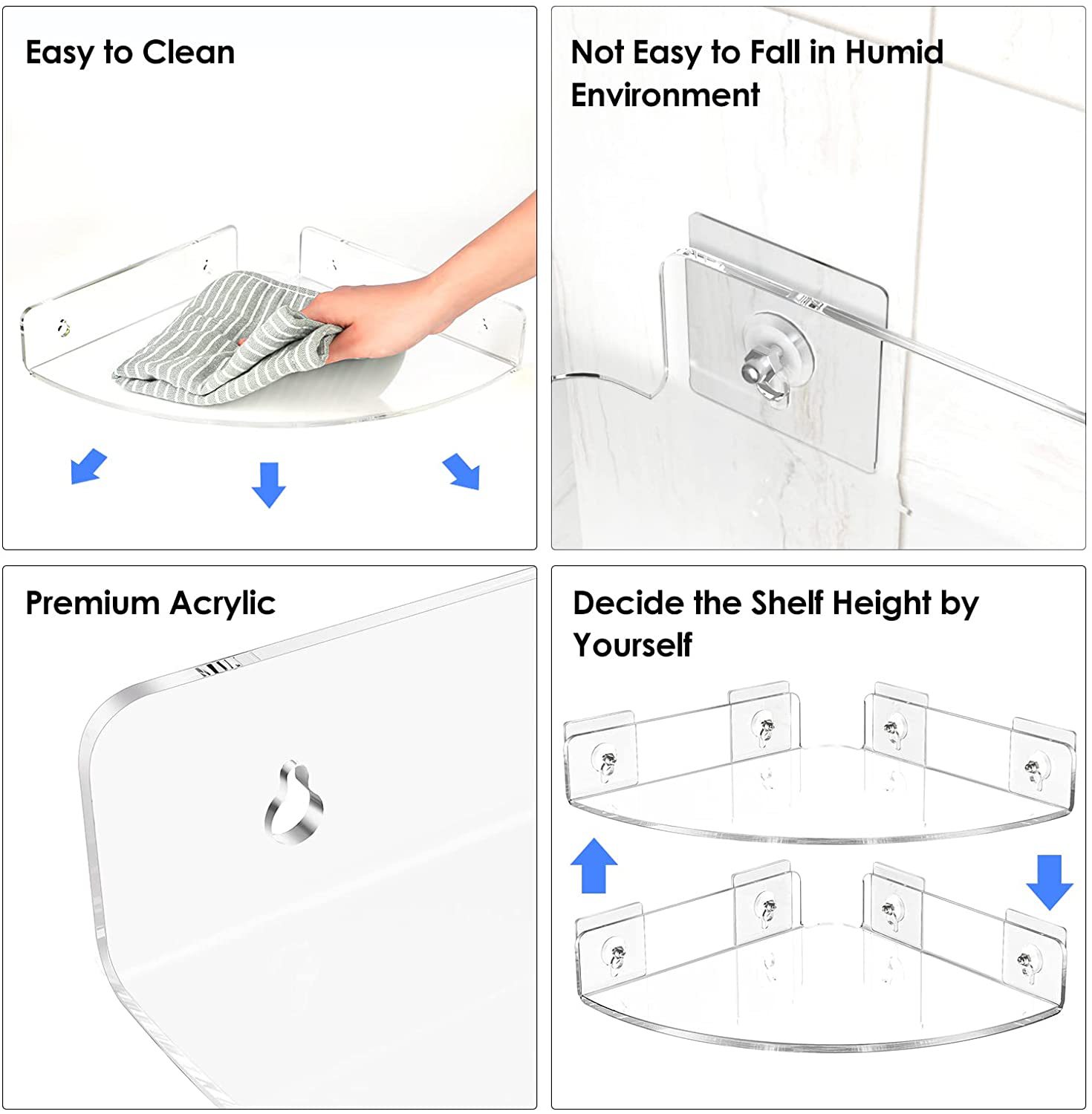 Easy to Clean

Not Easy to Fall in Humid Environment

Premium Acrylic

Decide the Shelf Height by Yourself