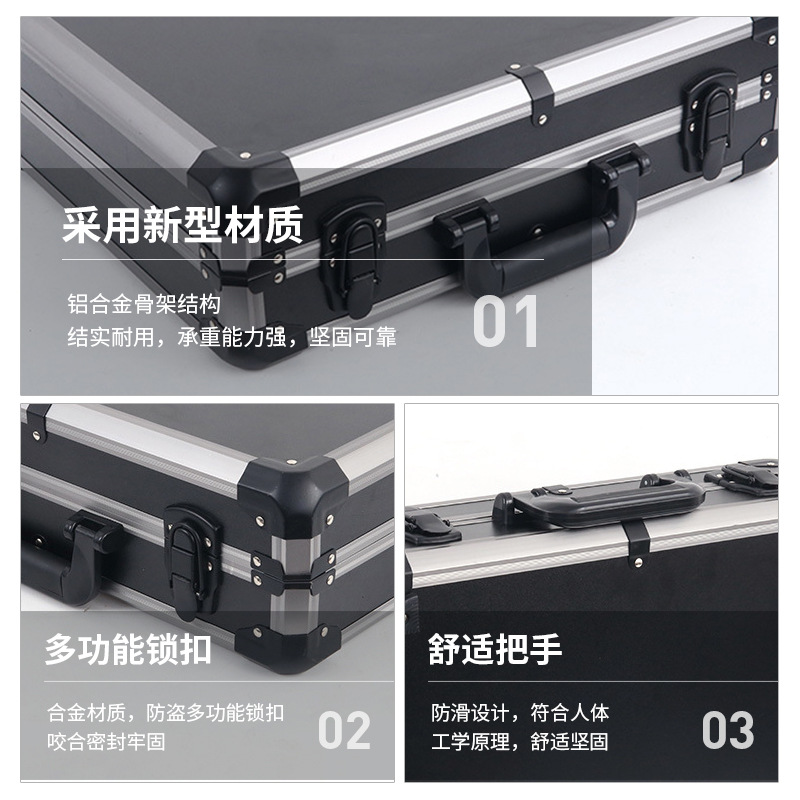 采用新型材质

铝合金骨架结构
结实耐用，承重能力强，坚固可靠

01

多功能锁扣

合金材质，防盗多功能锁扣
咬合密封牢固

02

舒适把手

防滑设计，符合人体
工学原理，舒适坚固

03