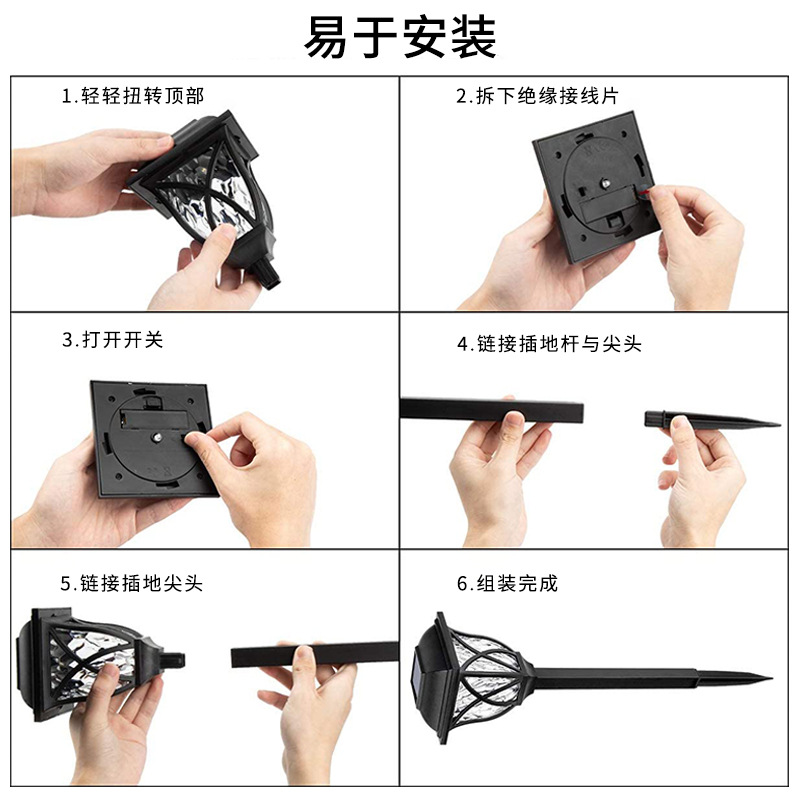 易于安装

1.轻轻扭转顶部

2.拆下绝缘接线片

3.打开开关

4.链接插地杆与尖头

5.链接插地尖头

6.组装完成