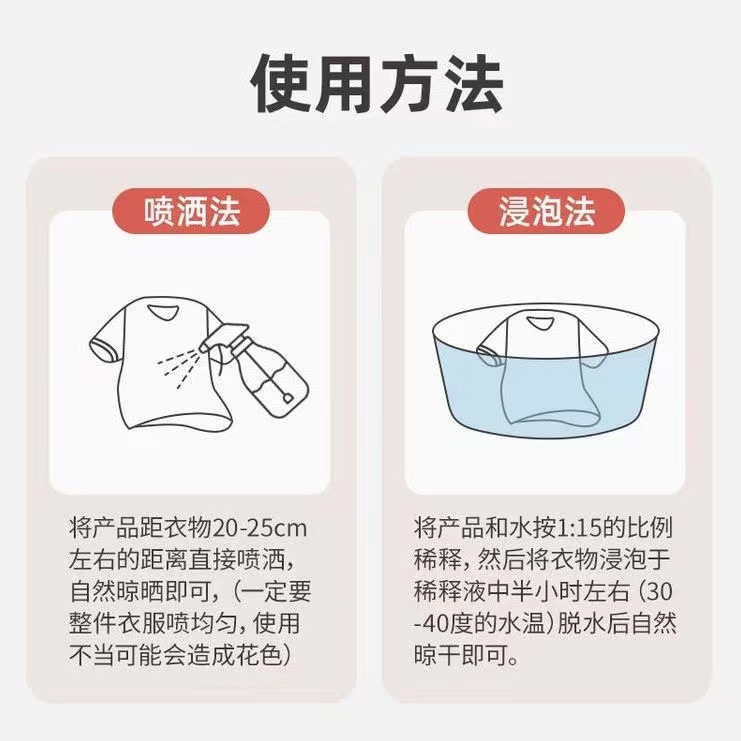 使用方法

喷洒法

将产品距衣物20-25cm左右的距离直接喷洒，自然晾晒即可，（一定要整件衣服喷均匀，使用不当可能会造成花色）

浸泡法

将产品和水按1:15的比例稀释，然后将衣物浸泡于稀释液中半小时左右（30-40度的水温）脱水后自然晾干即可。