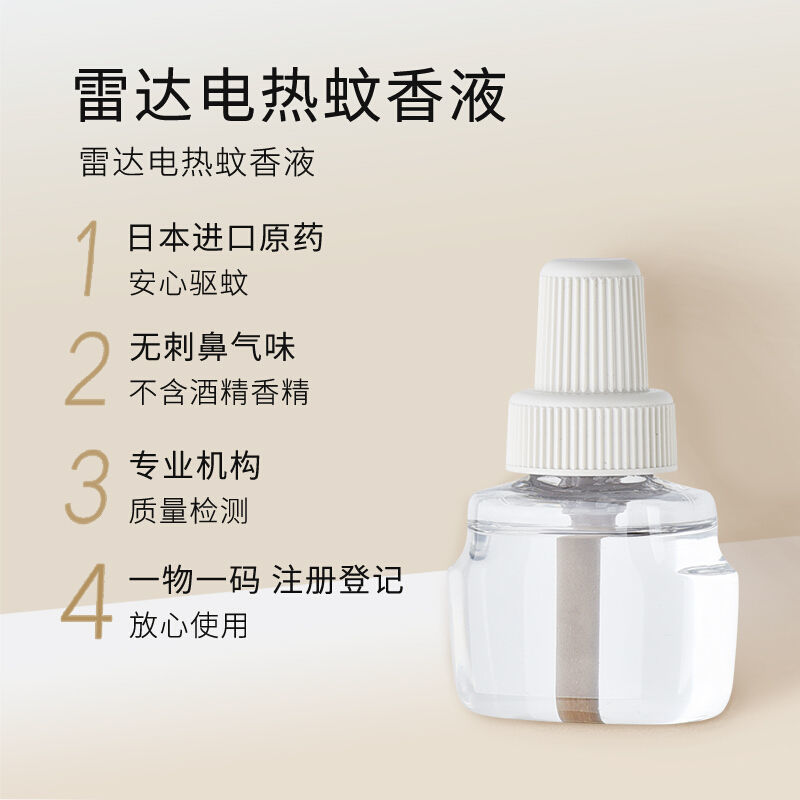 雷达电热蚊香液

雷达电热蚊香液

1 日本进口原药
安心驱蚊

2 无刺鼻气味
不含酒精香精

3 专业机构
质量检测

4 一物一码 注册登记
放心使用