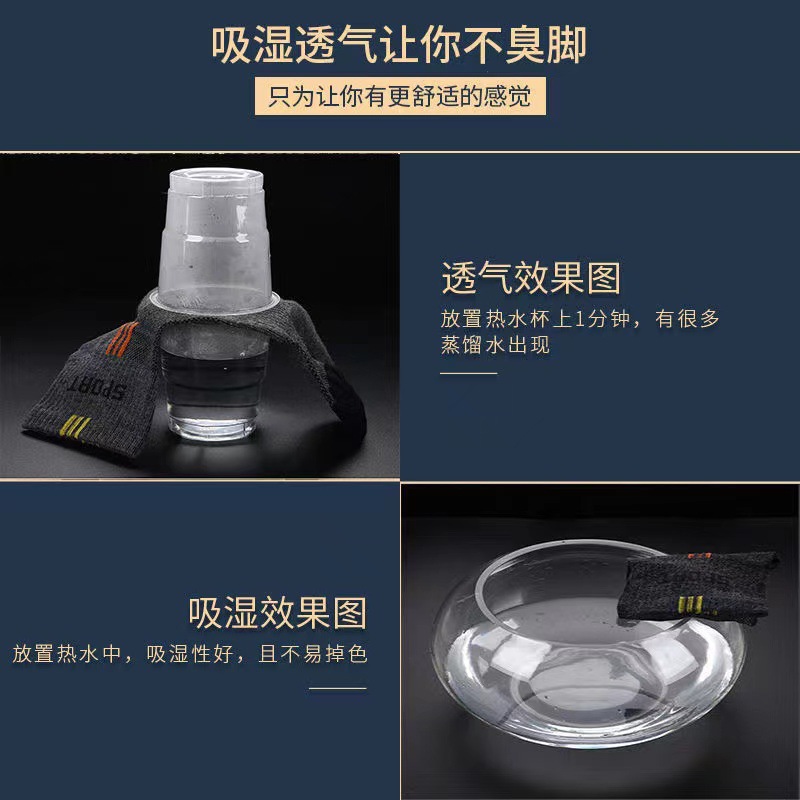 吸湿透气让你不臭脚

只为让你有更舒适的感觉

SPORT

透气效果图

放置热水杯上1分钟，有很多蒸馏水出现

吸湿效果图

放置热水中，吸湿性好，且不易掉色