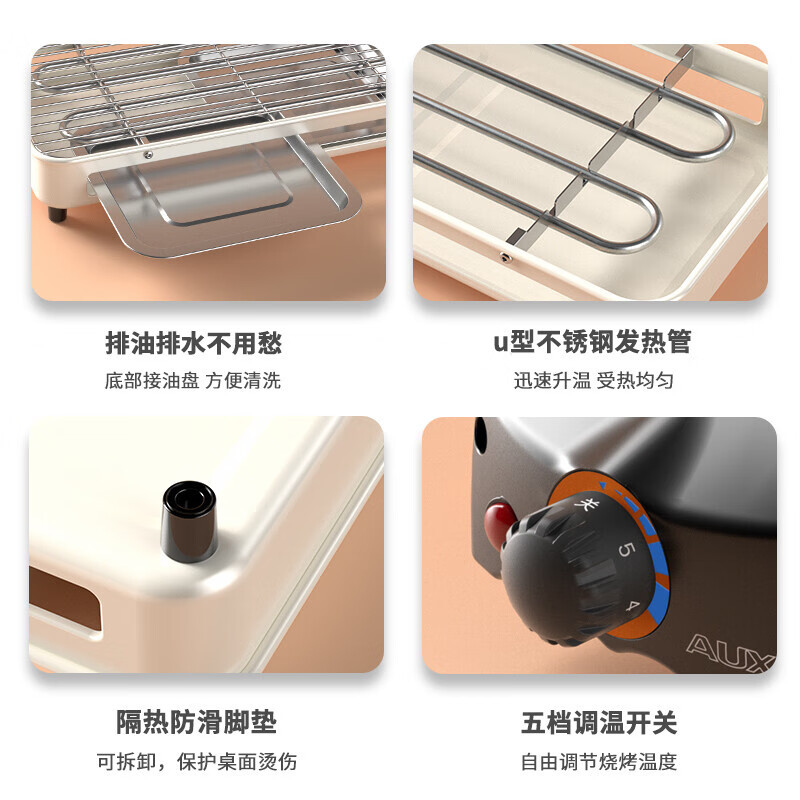 排油排水不用愁
底部接油盘 方便清洗

u型不锈钢发热管
迅速升温 受热均匀

关
5
4
AUX

隔热防滑脚垫
可拆卸，保护桌面烫伤

五档调温开关
自由调节烧烤温度