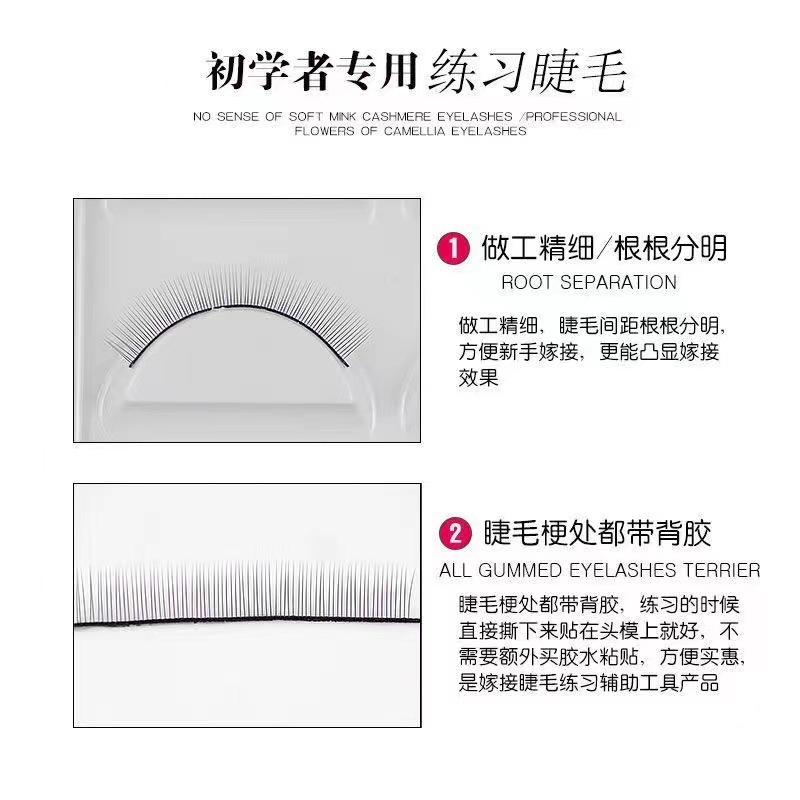 初学者专用 练习睫毛

NO SENSE OF SOFT MINK CASHMERE EYELASHES /PROFESSIONAL FLOWERS OF CAMELLIA EYELASHES

1 做工精细/根根分明

ROOT SEPARATION

做工精细，睫毛间距根根分明，方便新手嫁接，更能凸显嫁接效果

2 睫毛梗处都带背胶

ALL GUMMED EYELASHES TERRIER

睫毛梗处都带背胶，练习的时候直接撕下来贴在头模上就好，不需要额外买胶水粘贴，方便实惠，是嫁接睫毛练习辅助工具产品