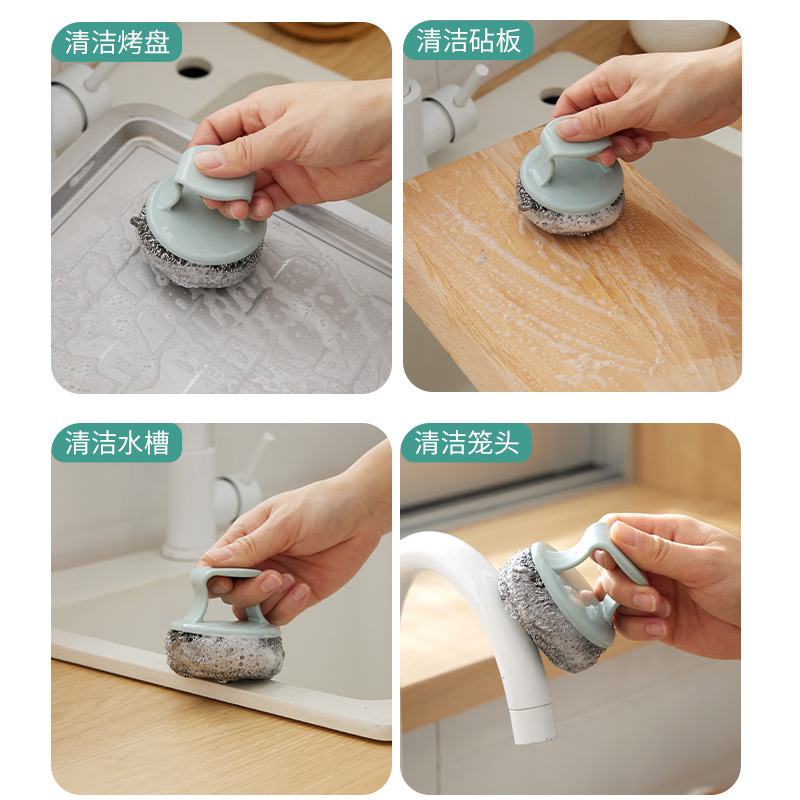 清洁烤盘

清洁砧板

清洁水槽

清洁笼头