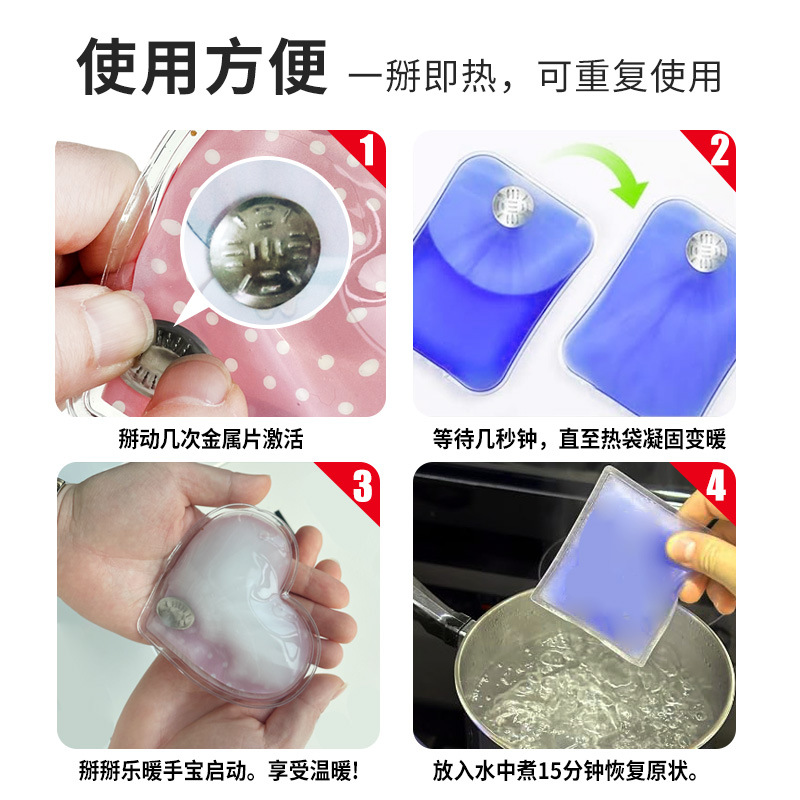 使用方便 一掰即热，可重复使用

1

掰动几次金属片激活

2

等待几秒钟，直至热袋凝固变暖

3

掰掰乐暖手宝启动。享受温暖！

4

放入水中煮15分钟恢复原状。