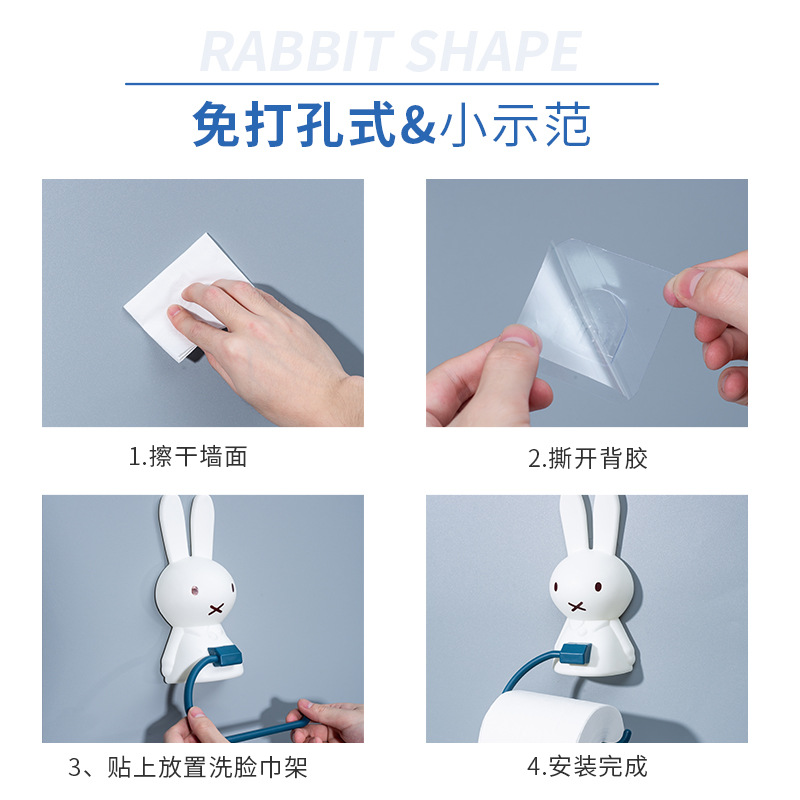 RABBIT SHAPE

免打孔式&小示范

1.擦干墙面

2.撕开背胶

3、贴上放置洗脸巾架

4.安装完成