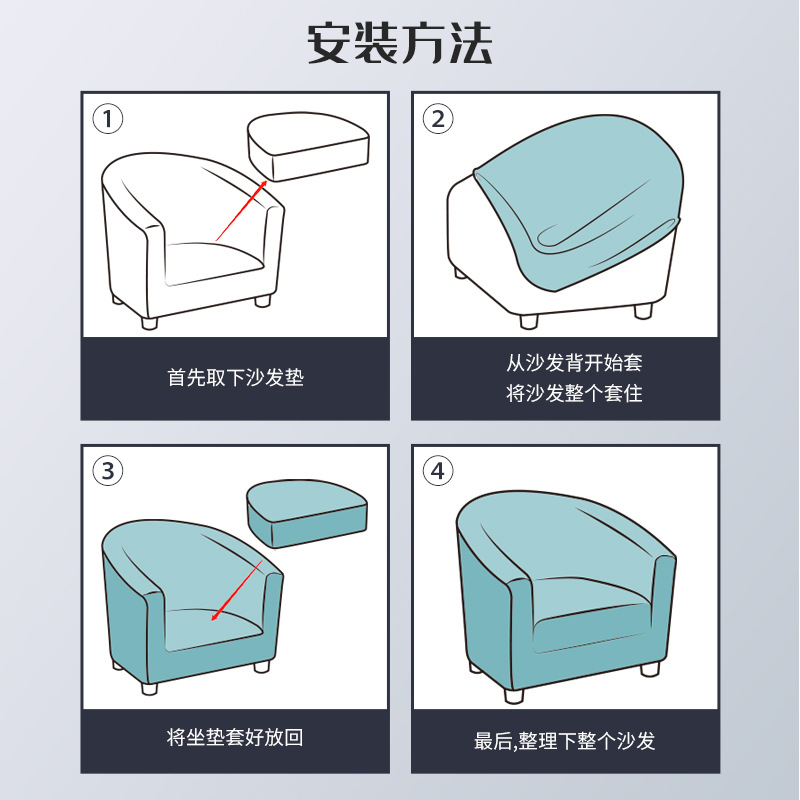 安装方法

①

首先取下沙发垫

②

从沙发背开始套
将沙发整个套住

③

将坐垫套好放回

④

最后,整理下整个沙发