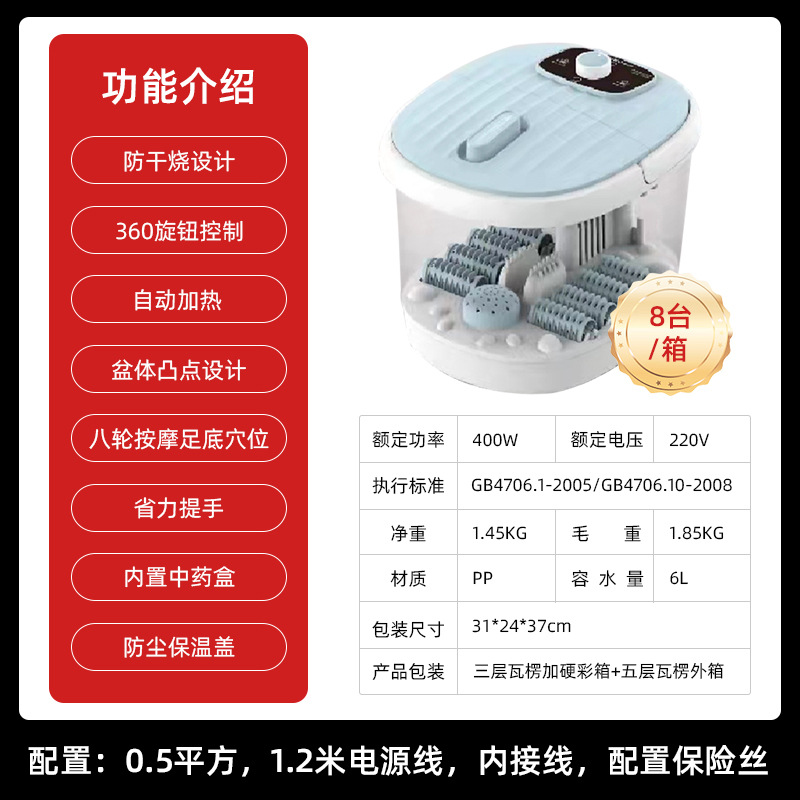 功能介绍

防干烧设计

360旋钮控制

自动加热

盆体凸点设计

八轮按摩足底穴位

省力提手

内置中药盒

防尘保温盖

8台/箱

| 额定功率 | 400W | 额定电压 | 220V |
|---|---|---|---|
| 执行标准 | GB4706.1-2005/GB4706.10-2008 | | |
| 净重 | 1.45KG | 毛　重 | 1.85KG |
| 材质 | PP | 容 水 量 | 6L |
| 包装尺寸 | 31*24*37cm | | |
| 产品包装 | 三层瓦楞加硬彩箱+五层瓦楞外箱 | | |

配置：0.5平方，1.2米电源线，内接线，配置保险丝