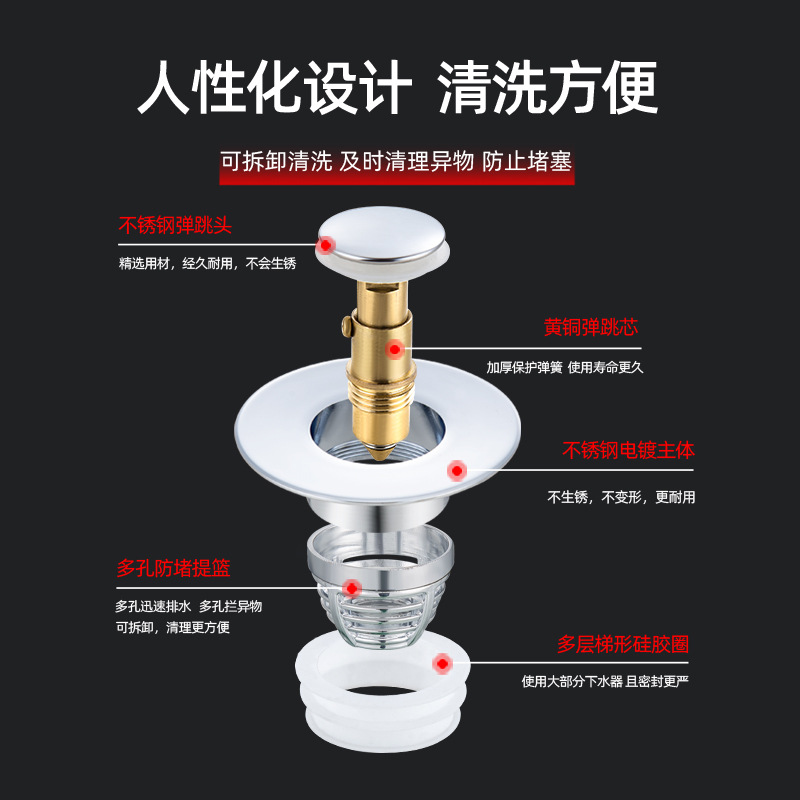 人性化设计 清洗方便

可拆卸清洗 及时清理异物 防止堵塞

不锈钢弹跳头

精选用材，经久耐用，不会生锈

黄铜弹跳芯

加厚保护弹簧 使用寿命更久

不锈钢电镀主体

不生锈，不变形，更耐用

多孔防堵提篮

多孔迅速排水 多孔拦异物
可拆卸，清理更方便

多层梯形硅胶圈

使用大部分下水器 且密封更严