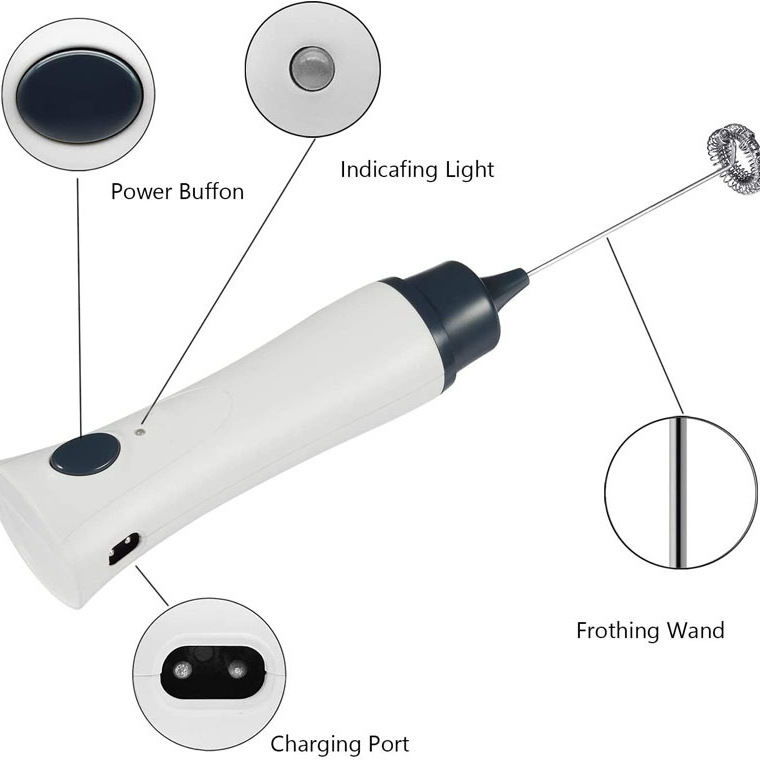 Power Buffon

Indicafing Light

Frothing Wand

Charging Port