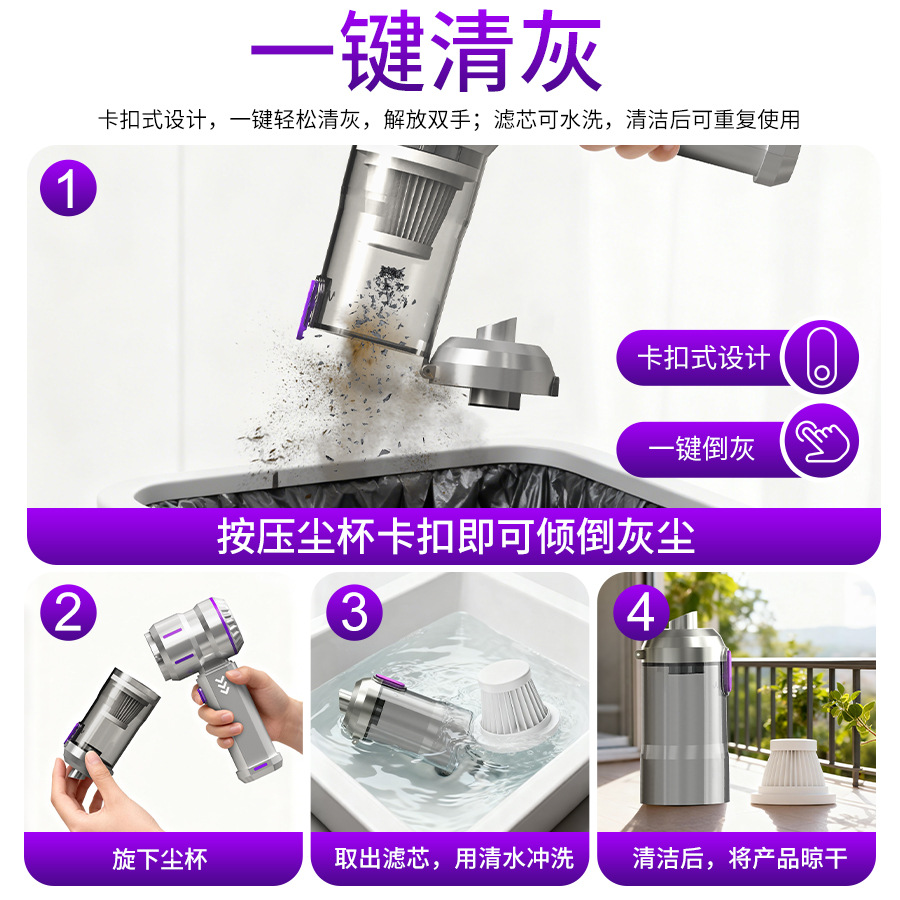 一键清灰

卡扣式设计，一键轻松清灰，解放双手；滤芯可水洗，清洁后可重复使用

1

卡扣式设计

一键倒灰

按压尘杯卡扣即可倾倒灰尘

2

旋下尘杯

3

取出滤芯，用清水冲洗

4

清洁后，将产品晾干