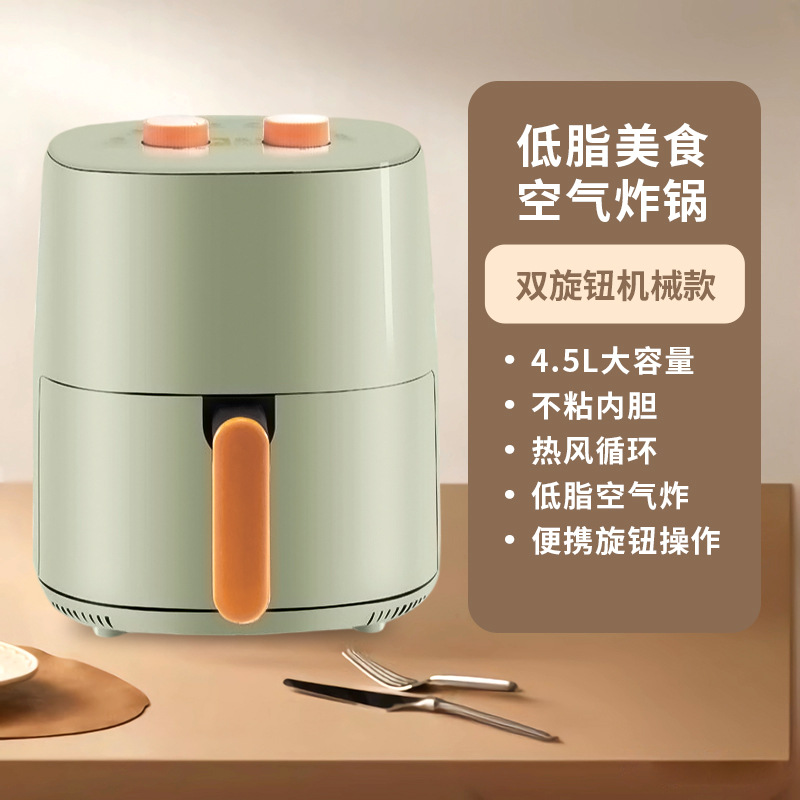 低脂美食
空气炸锅

双旋钮机械款

• 4.5L大容量
• 不粘内胆
• 热风循环
• 低脂空气炸
• 便携旋钮操作