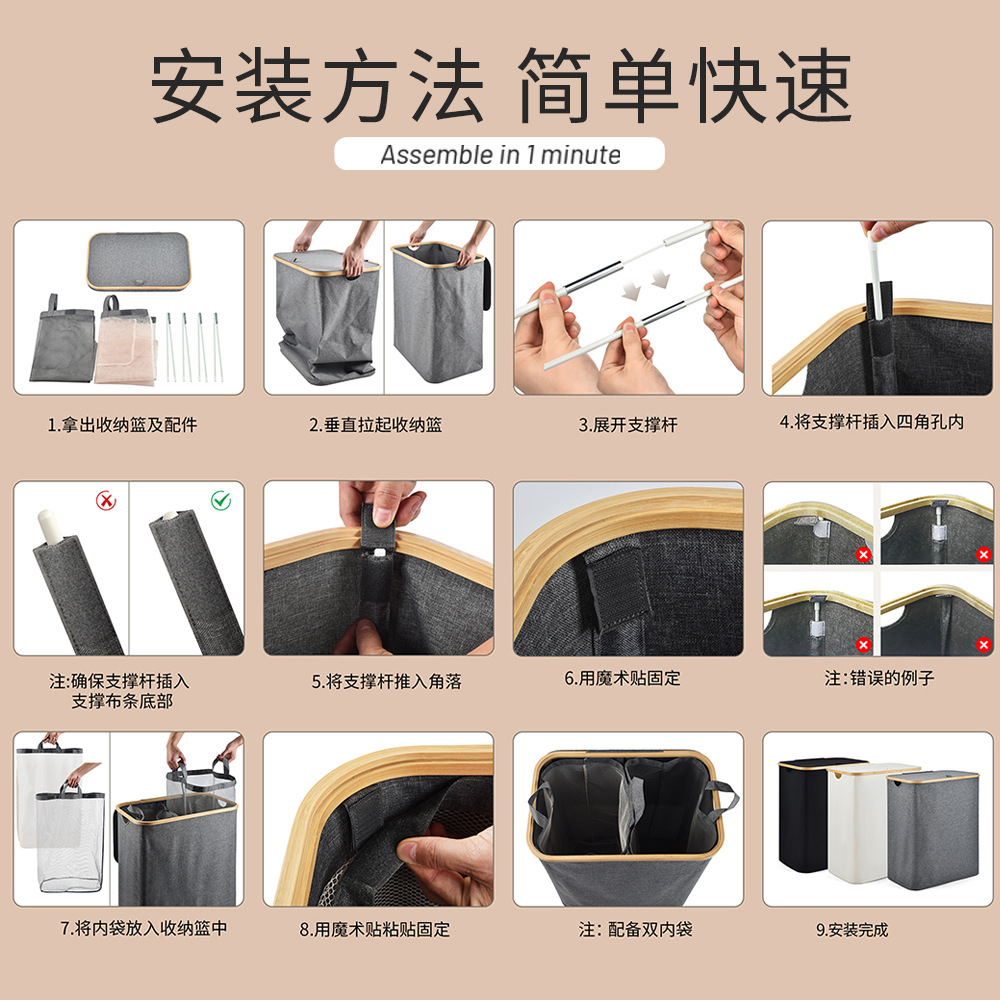 安装方法 简单快速

Assemble in 1 minute

1.拿出收纳篮及配件

2.垂直拉起收纳篮

3.展开支撑杆

4.将支撑杆插入四角孔内

注:确保支撑杆插入支撑布条底部

5.将支撑杆推入角落

6.用魔术贴固定

注:错误的例子

7.将内袋放入收纳篮中

8.用魔术贴粘贴固定

注: 配备双内袋

9.安装完成