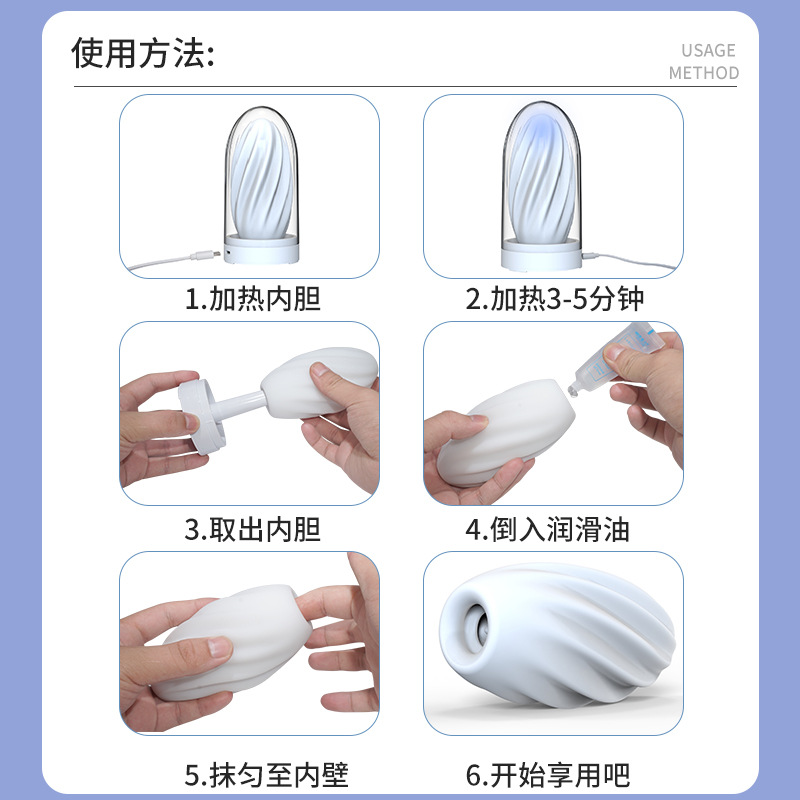 使用方法:

USAGE METHOD

1.加热内胆

2.加热3-5分钟

3.取出内胆

4.倒入润滑油

5.抹匀至内壁

6.开始享用吧