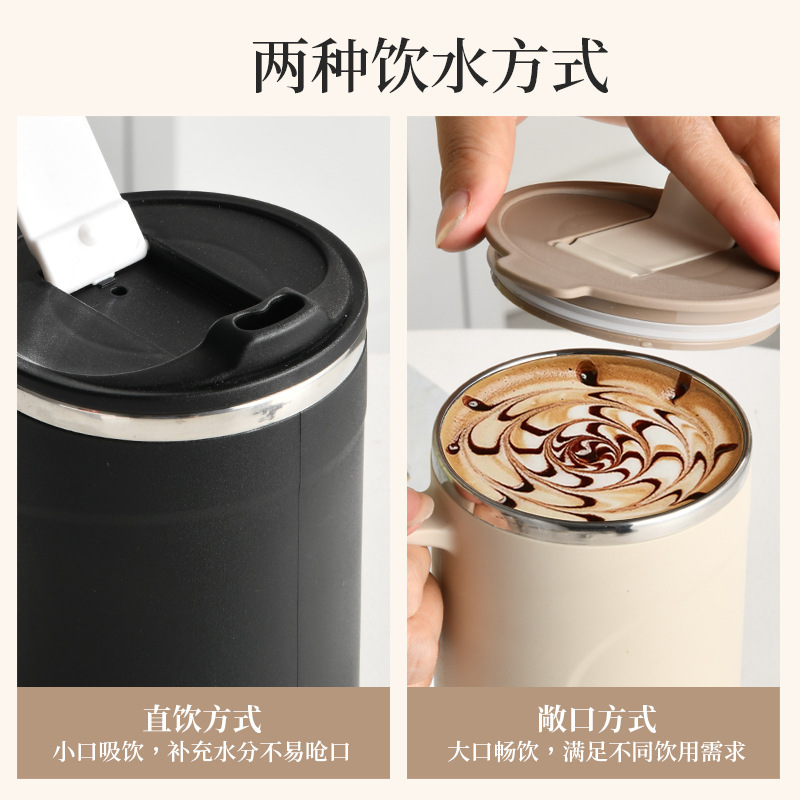 两种饮水方式

直饮方式
小口吸饮，补充水分不易呛口

敞口方式
大口畅饮，满足不同饮用需求