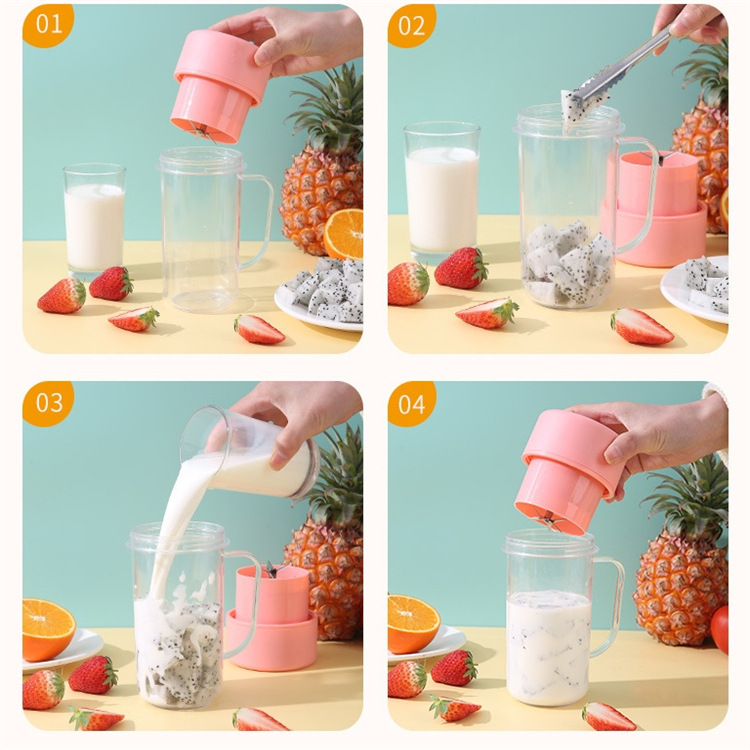 01

02

03

04