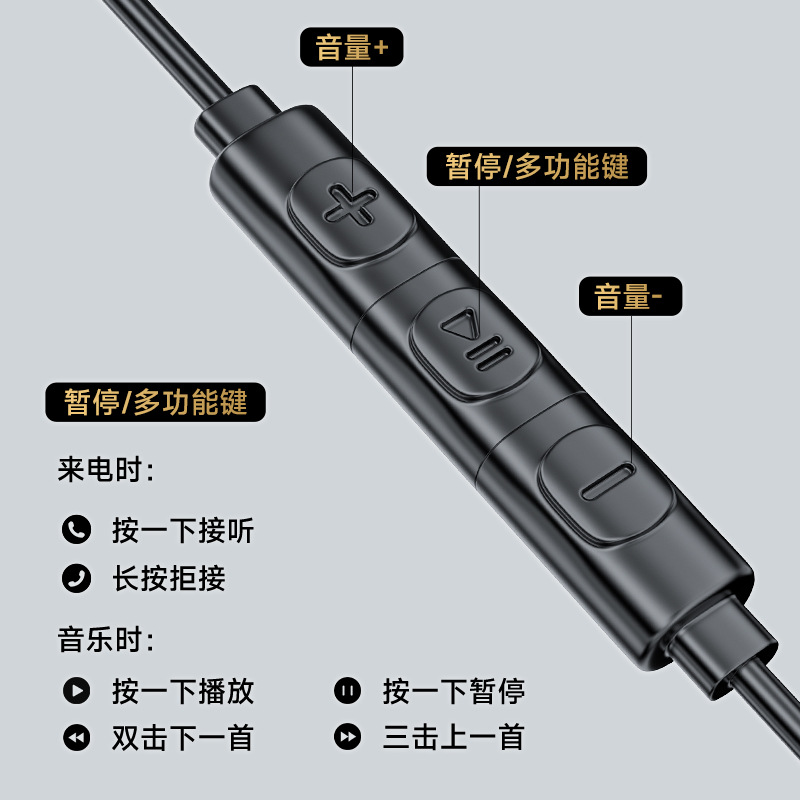 音量+

暂停/多功能键

音量-

暂停/多功能键

来电时:

按一下接听

长按拒接

音乐时:

按一下播放

按一下暂停

双击下一首

三击上一首