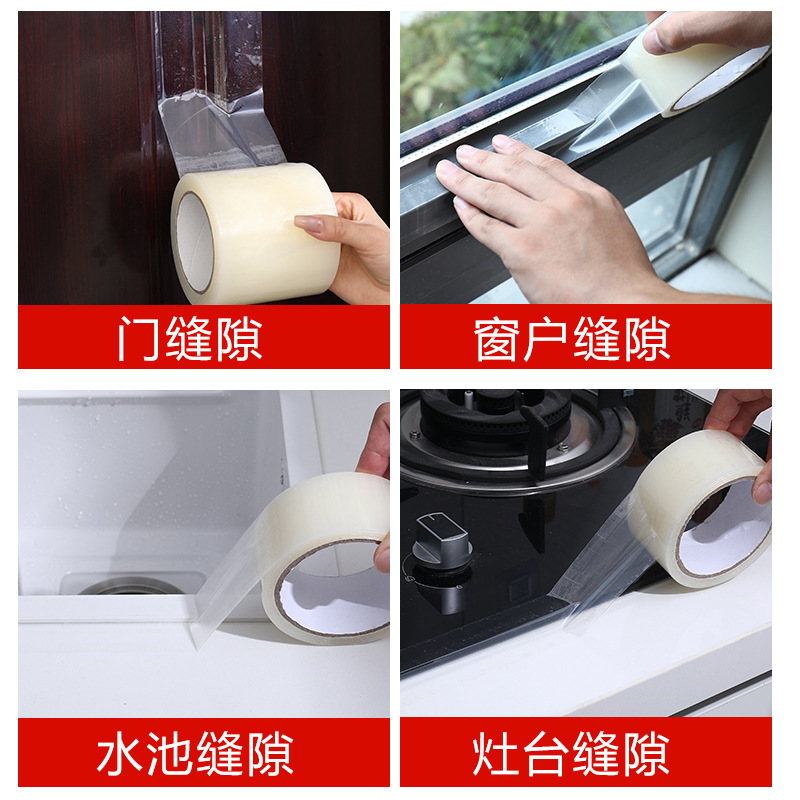 门缝隙

窗户缝隙

水池缝隙

灶台缝隙