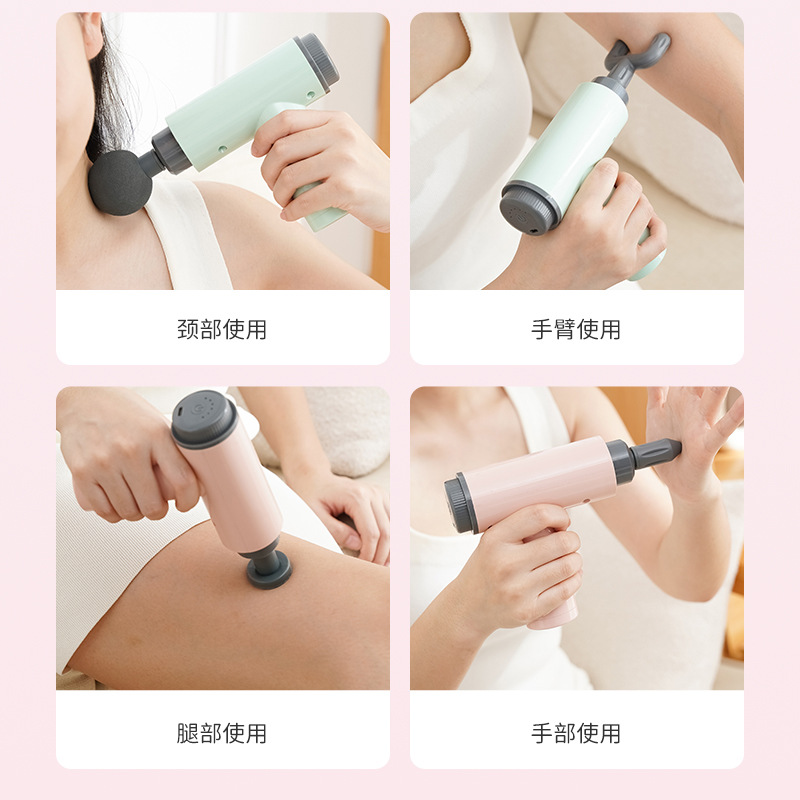 颈部使用

手臂使用

腿部使用

手部使用