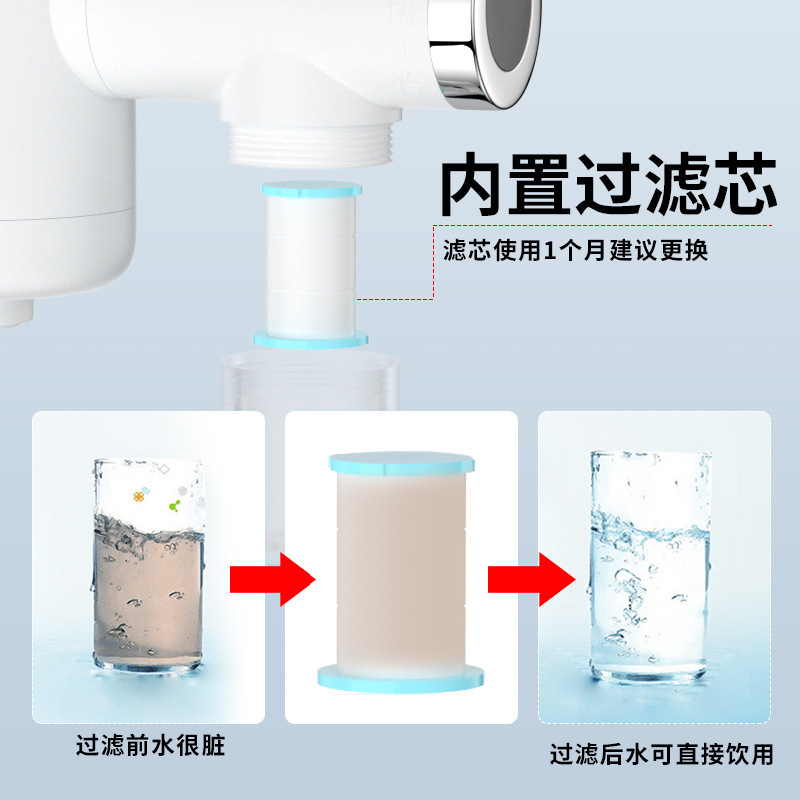 内置过滤芯

滤芯使用1个月建议更换

过滤前水很脏

过滤后水可直接饮用