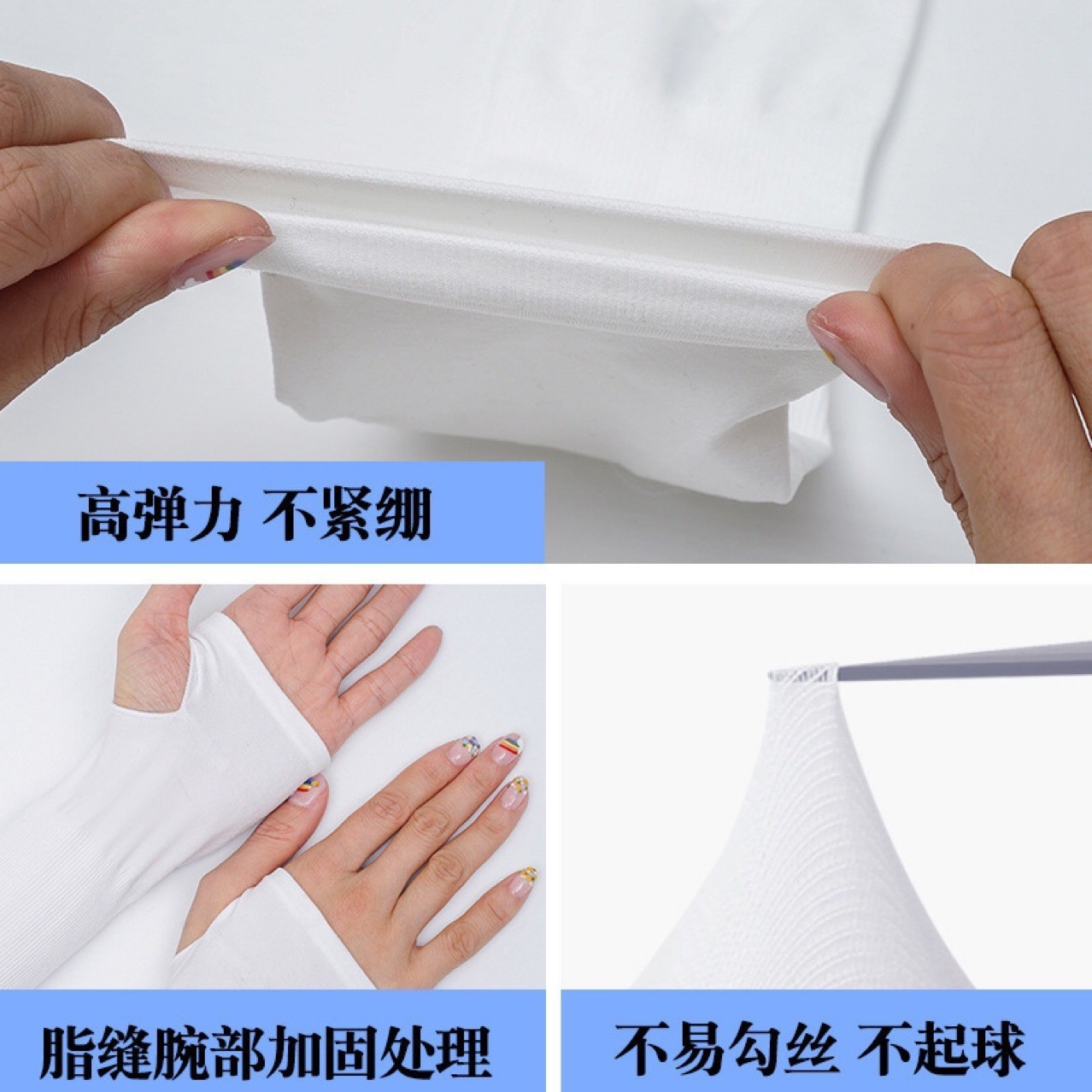 高弹力 不紧绷

脂缝腕部加固处理

不易勾丝 不起球