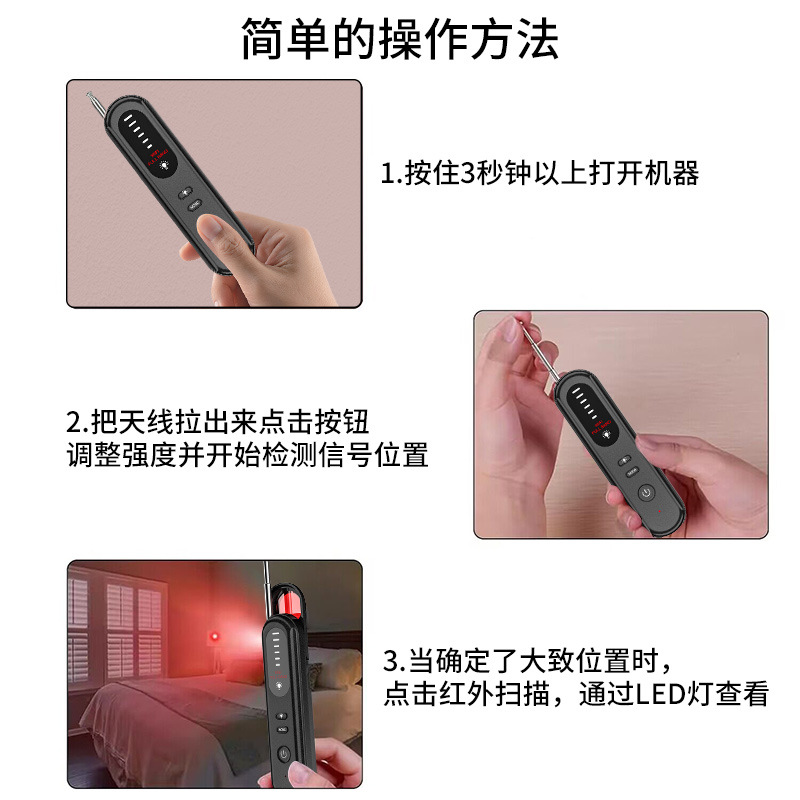 简单的操作方法

1.按住3秒钟以上打开机器

2.把天线拉出来点击按钮
调整强度并开始检测信号位置

3.当确定了大致位置时，
点击红外扫描，通过LED灯查看