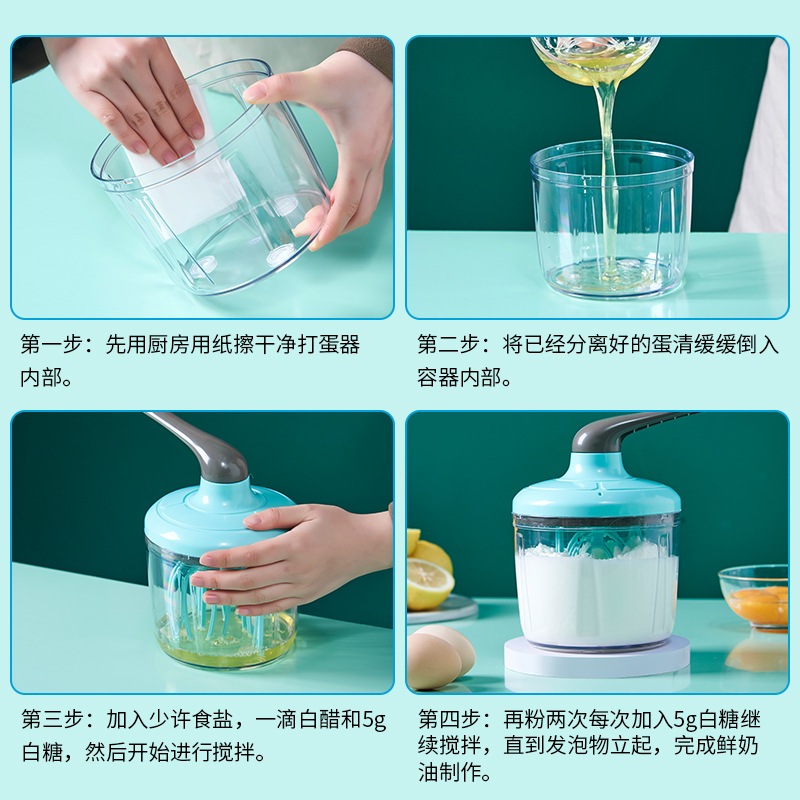 第一步：先用厨房用纸擦干净打蛋器内部。

第二步：将已经分离好的蛋清缓缓倒入容器内部。

第三步：加入少许食盐，一滴白醋和5g白糖，然后开始进行搅拌。

第四步：再粉两次每次加入5g白糖继续搅拌，直到发泡物立起，完成鲜奶油制作。