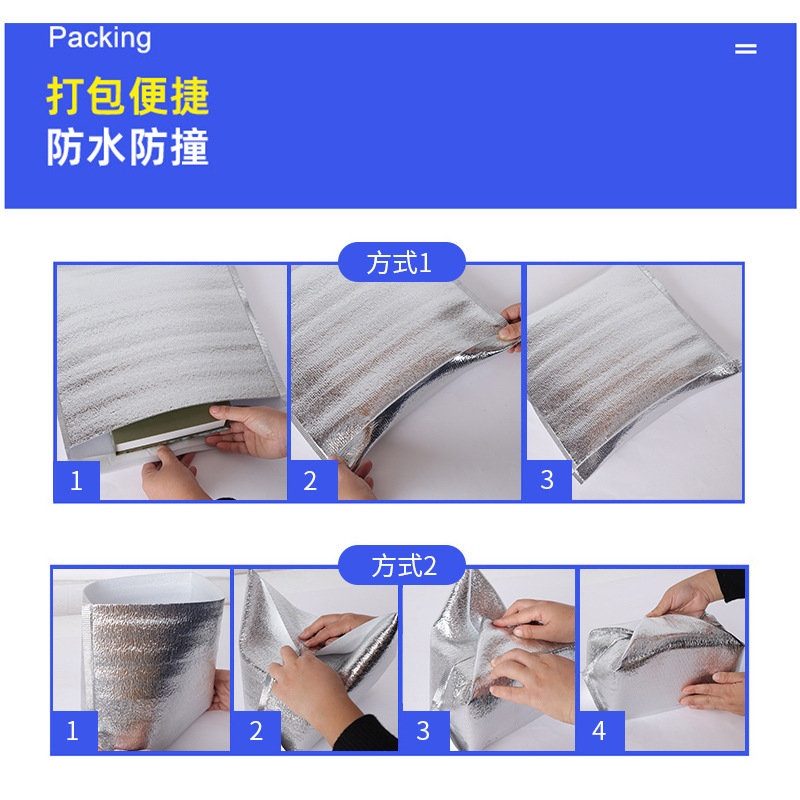 Packing

打包便捷
防水防撞

方式1

1

2

3

方式2

1

2

3

4