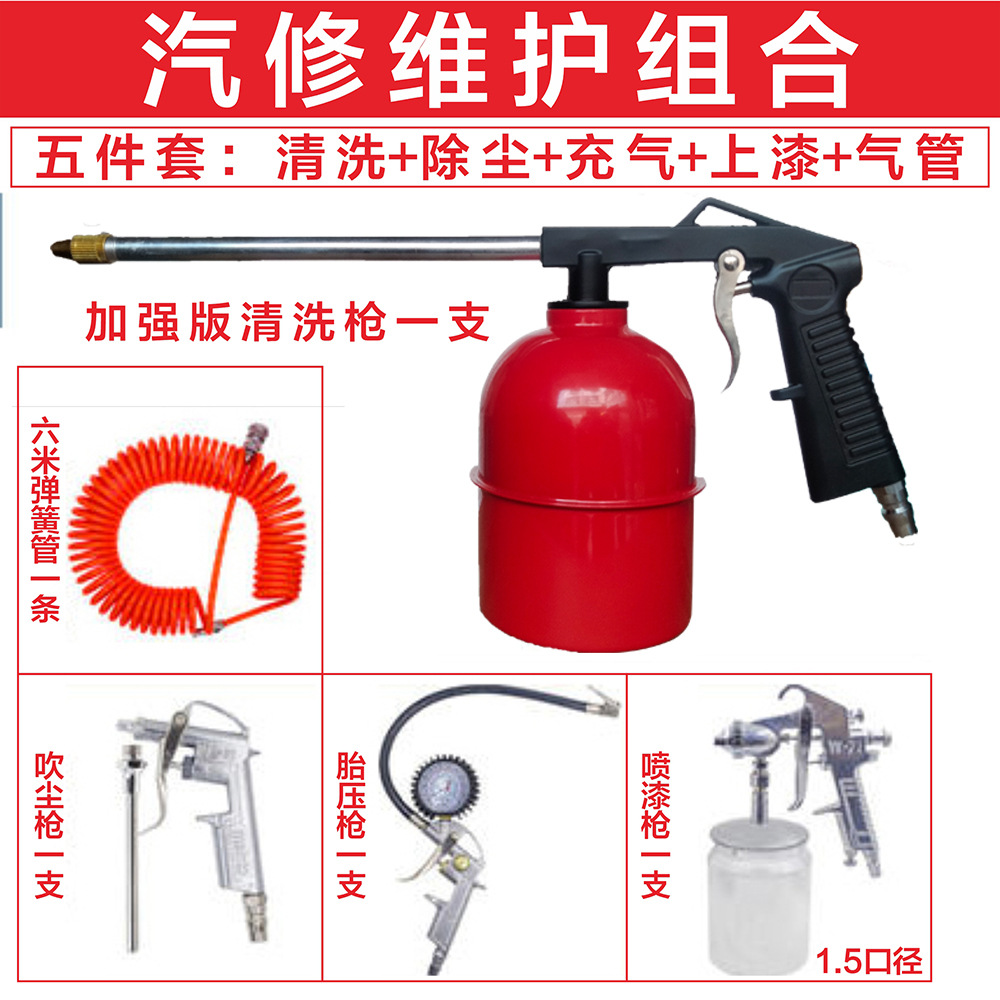 汽修维护组合

五件套：清洗+除尘+充气+上漆+气管

加强版清洗枪一支

六米弹簧管一条

吹尘枪一支

胎压枪一支

喷漆枪一支

1.5口径