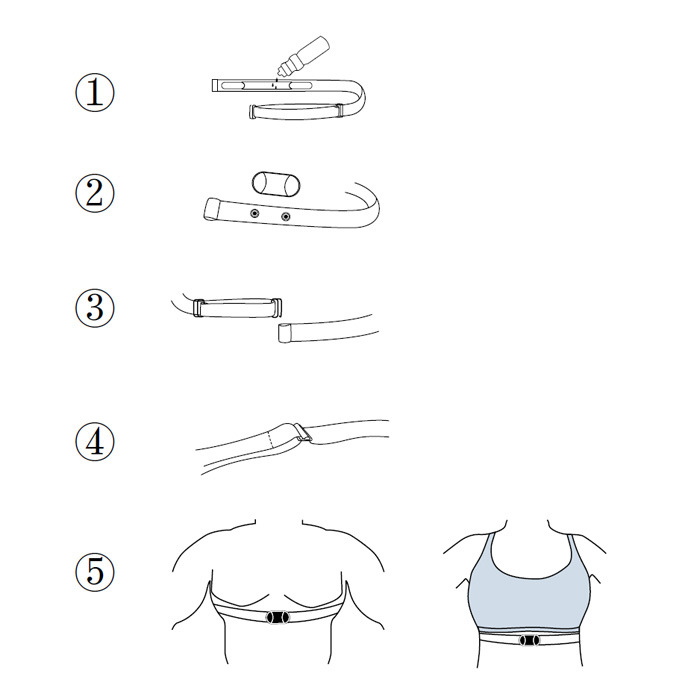 ①

②

③

④

⑤