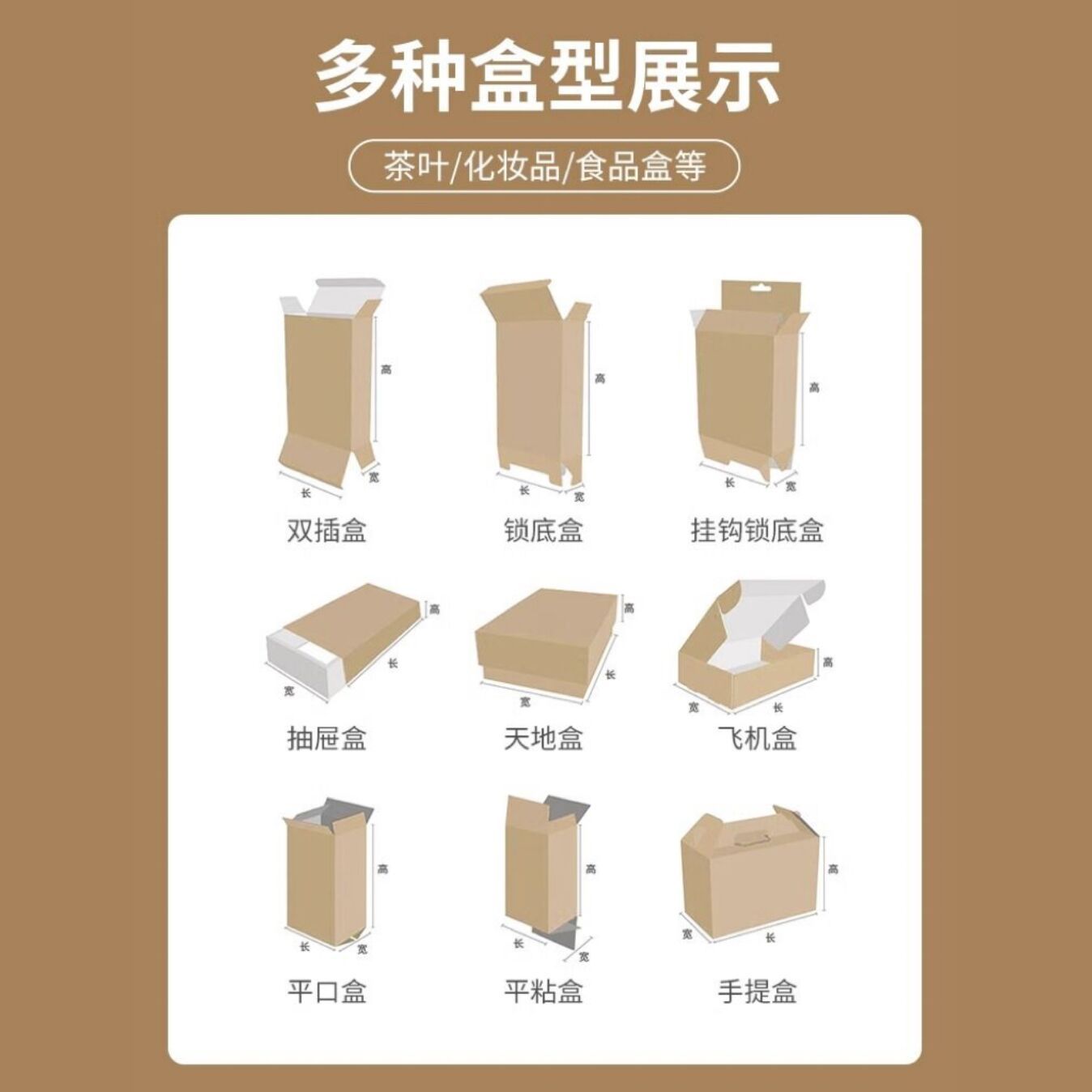 多种盒型展示

茶叶/化妆品/食品盒等

高
长
宽
双插盒

高
长
宽
锁底盒

高
长
宽
挂钩锁底盒

高
长
宽
抽屉盒

高
长
宽
天地盒

高
宽
长
飞机盒

高
长
宽
平口盒

高
长
宽
平粘盒

高
宽
长
手提盒