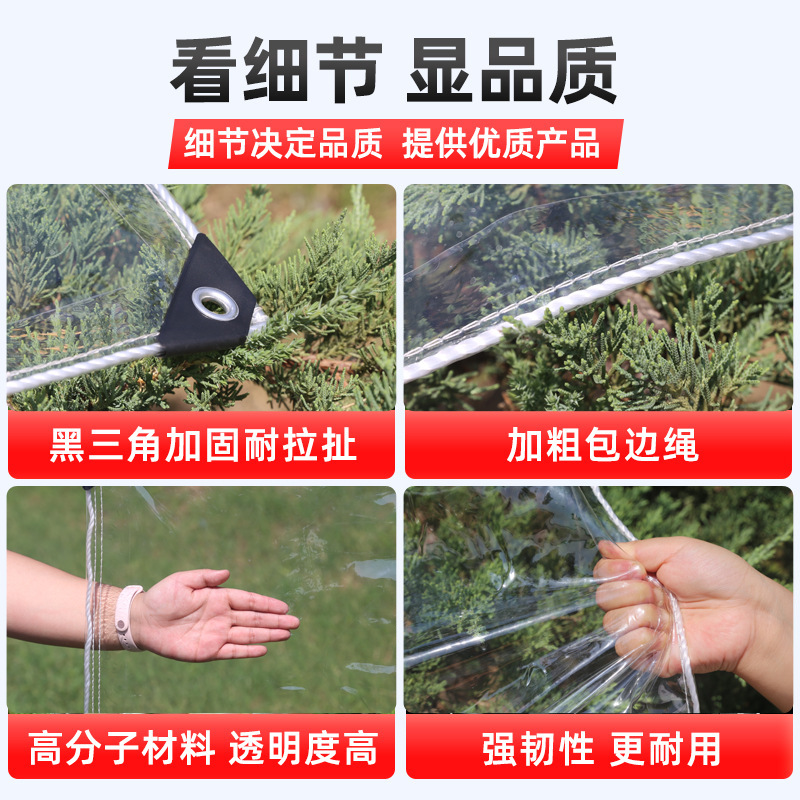 看细节 显品质

细节决定品质 提供优质产品

黑三角加固耐拉扯

加粗包边绳

高分子材料 透明度高

强韧性 更耐用