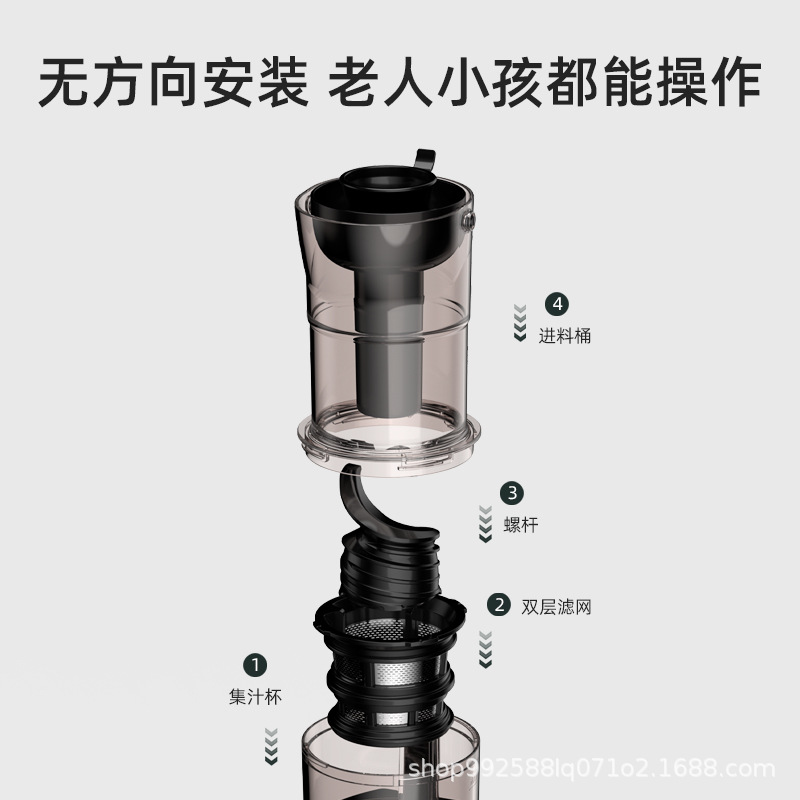 无方向安装 老人小孩都能操作

4
进料桶

3
螺杆

2 双层滤网

1
集汁杯

shop992588lq071o2.1688.com