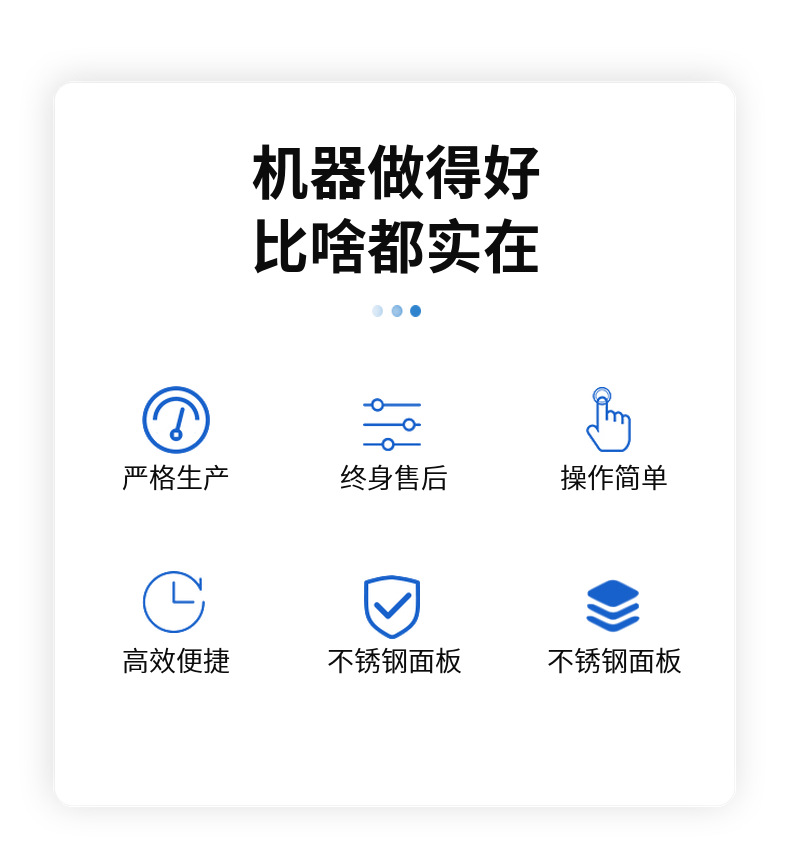 机器做得好
比啥都实在

严格生产 终身售后 操作简单

高效便捷 不锈钢面板 不锈钢面板