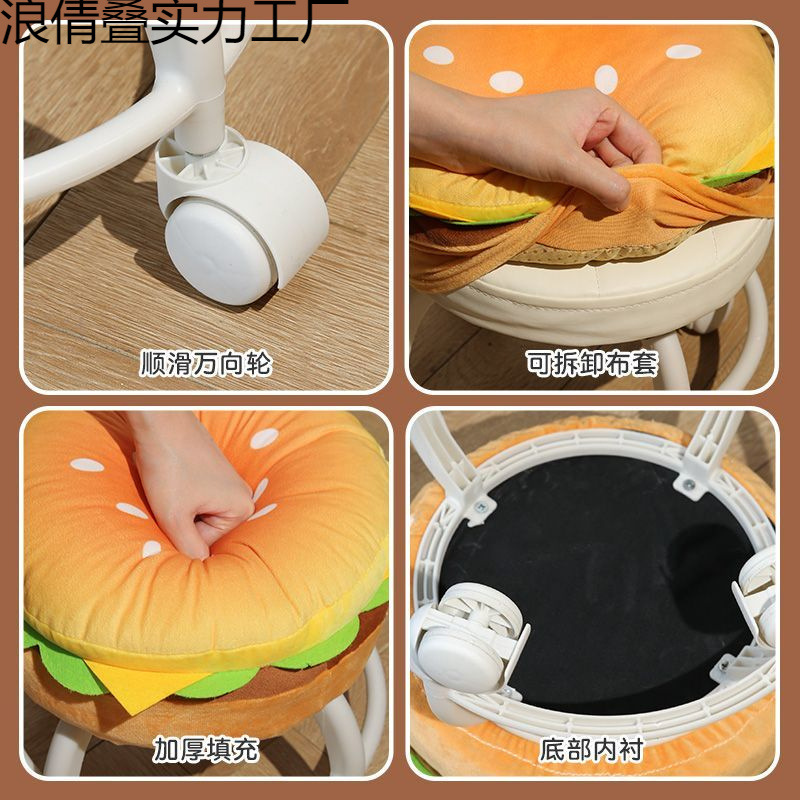 浪倩叠实力工厂

顺滑万向轮

可拆卸布套

加厚填充

底部内衬