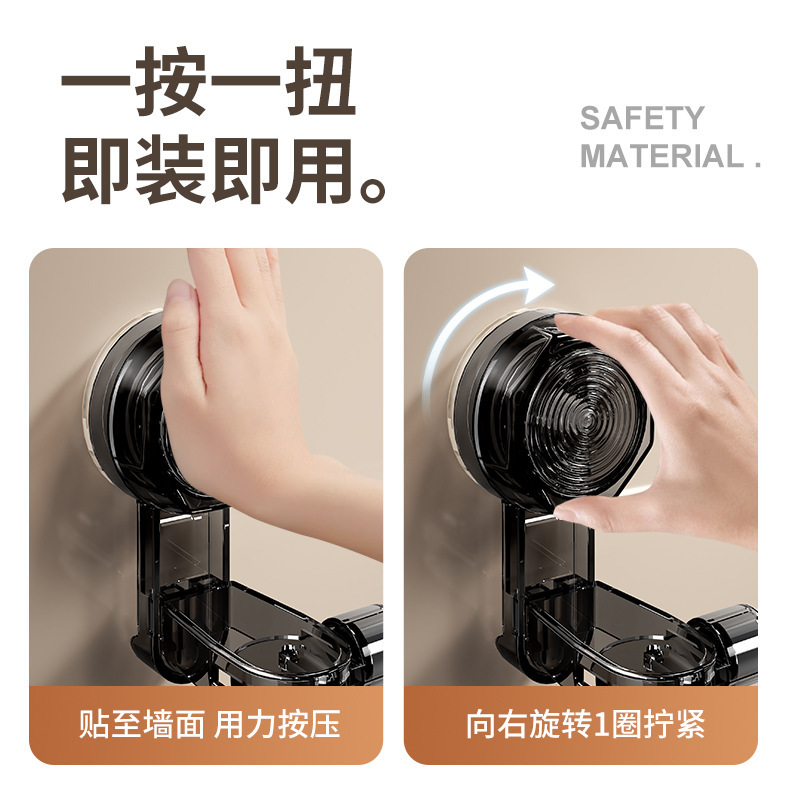 一按一扭
即装即用。

SAFETY
MATERIAL .

贴至墙面 用力按压

向右旋转1圈拧紧