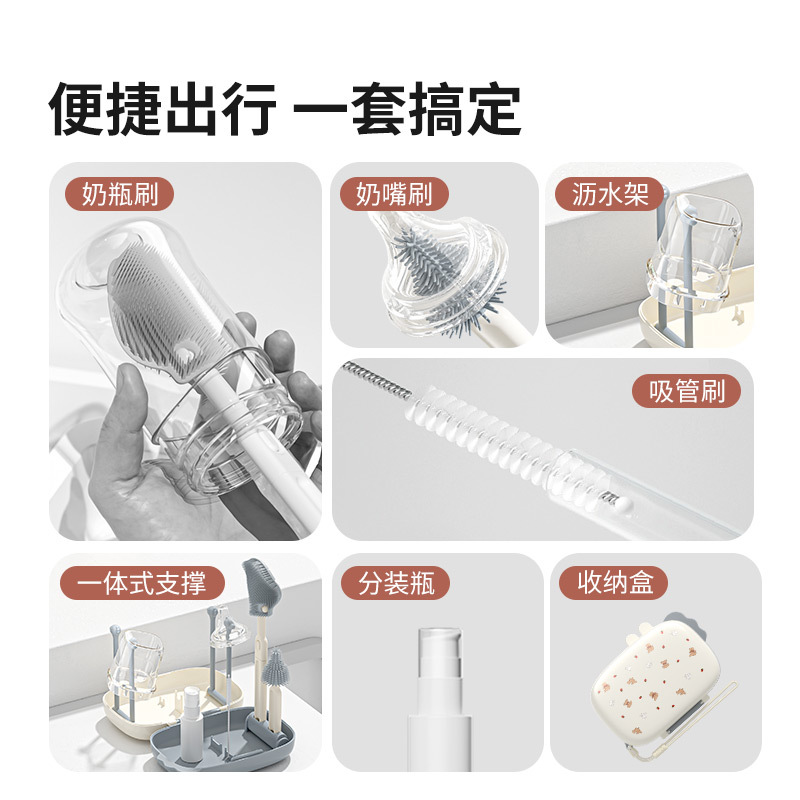 便捷出行 一套搞定

奶瓶刷

奶嘴刷

沥水架

吸管刷

一体式支撑

分装瓶

收纳盒