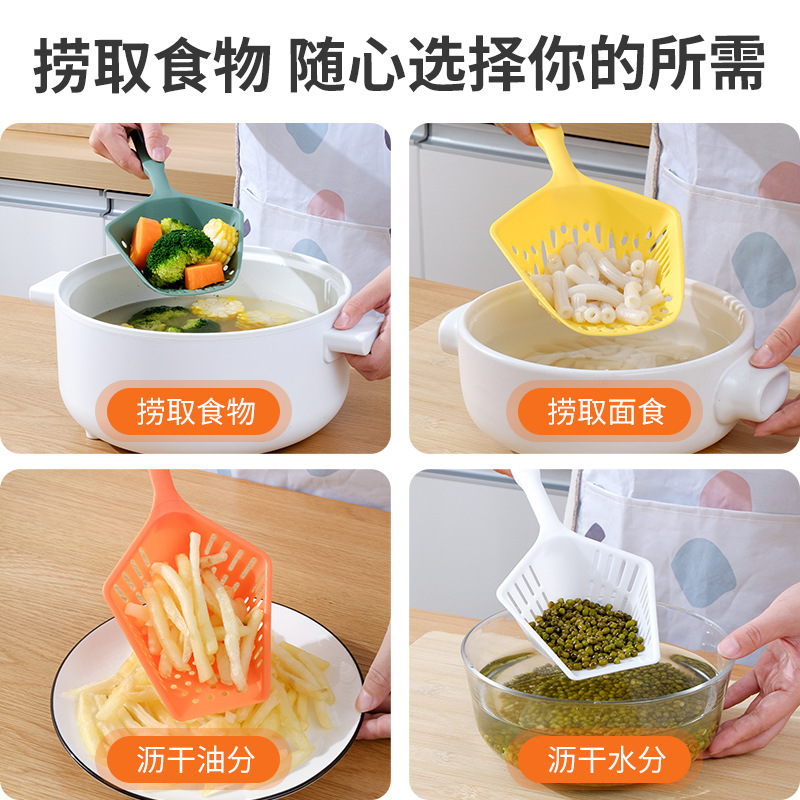 捞取食物 随心选择你的所需

捞取食物

捞取面食

沥干油分

沥干水分