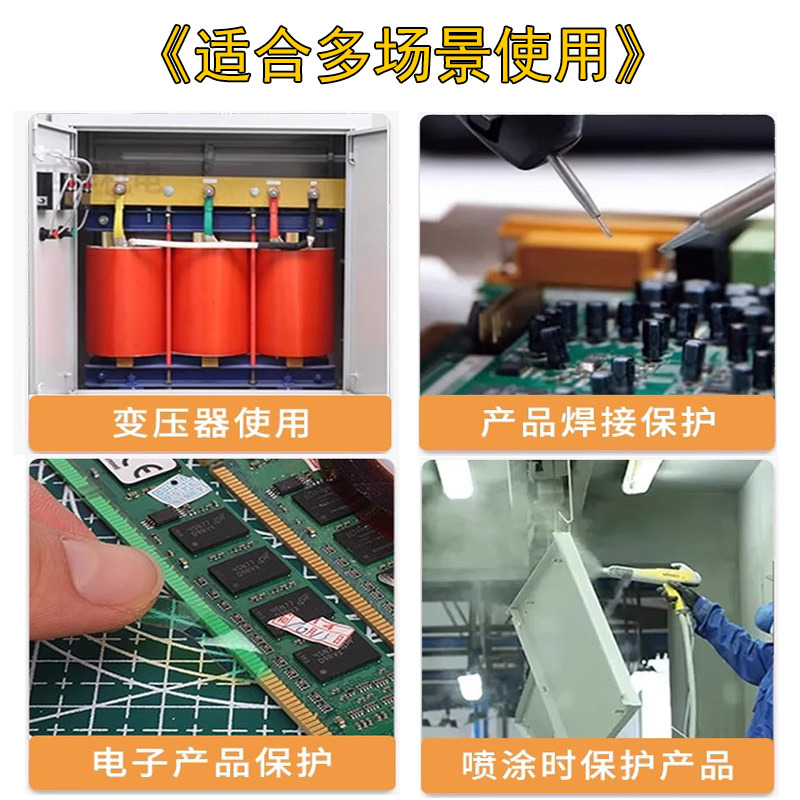 《适合多场景使用》

变压器使用

产品焊接保护

电子产品保护

喷涂时保护产品