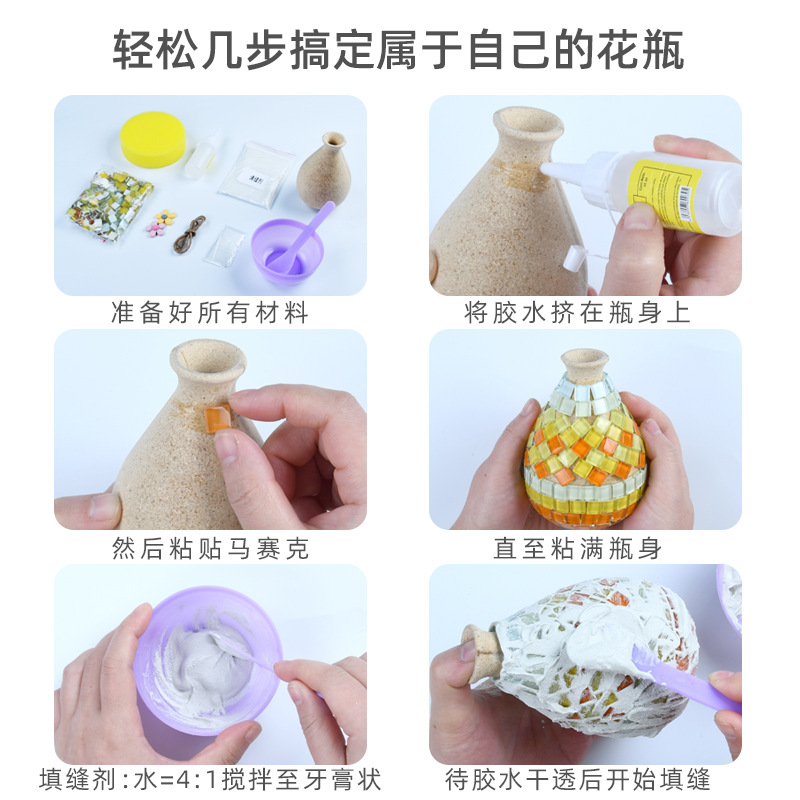 轻松几步搞定属于自己的花瓶

准备好所有材料

将胶水挤在瓶身上

然后粘贴马赛克

直至粘满瓶身

填缝剂:水=4:1搅拌至牙膏状

待胶水干透后开始填缝