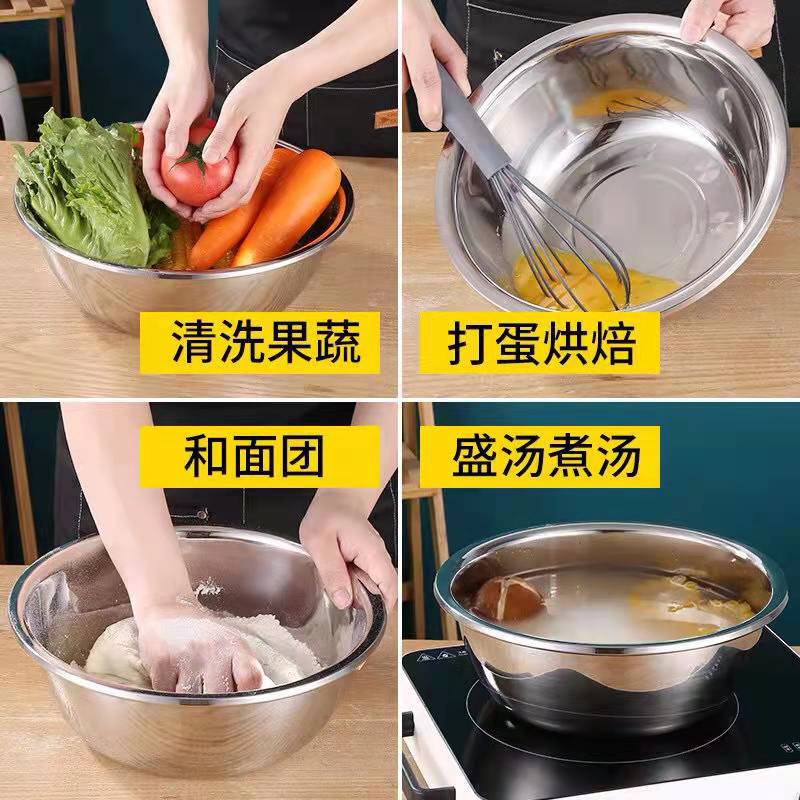 清洗果蔬

打蛋烘焙

和面团

盛汤煮汤