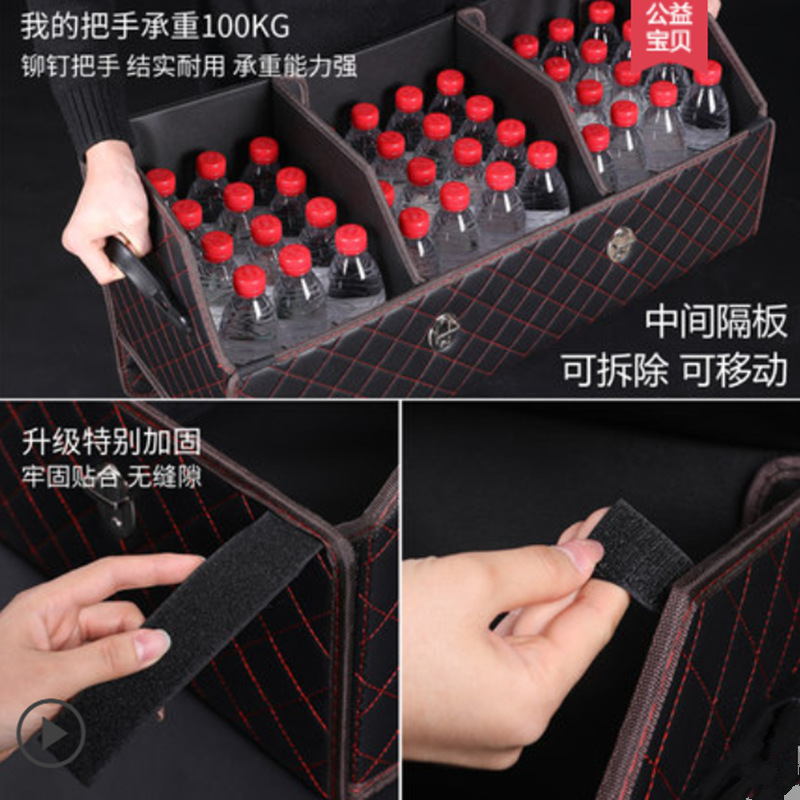 我的把手承重100KG
铆钉把手 结实耐用 承重能力强

公益宝贝

中间隔板
可拆除 可移动

升级特别加固
牢固贴合 无缝隙