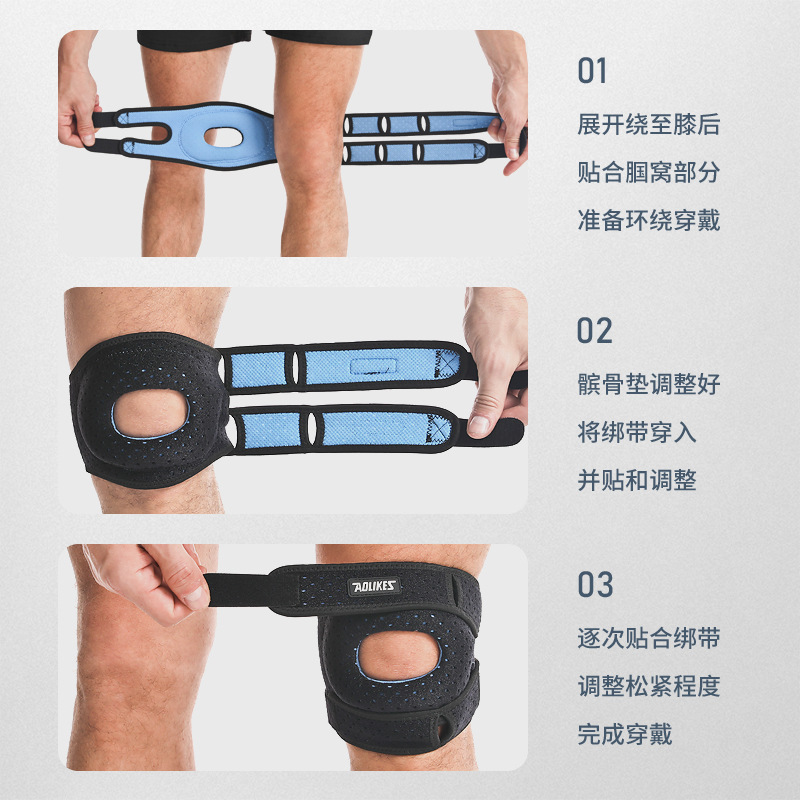 01
展开绕至膝后
贴合腘窝部分
准备环绕穿戴

02
髌骨垫调整好
将绑带穿入
并贴和调整

AOLIKES

03
逐次贴合绑带
调整松紧程度
完成穿戴