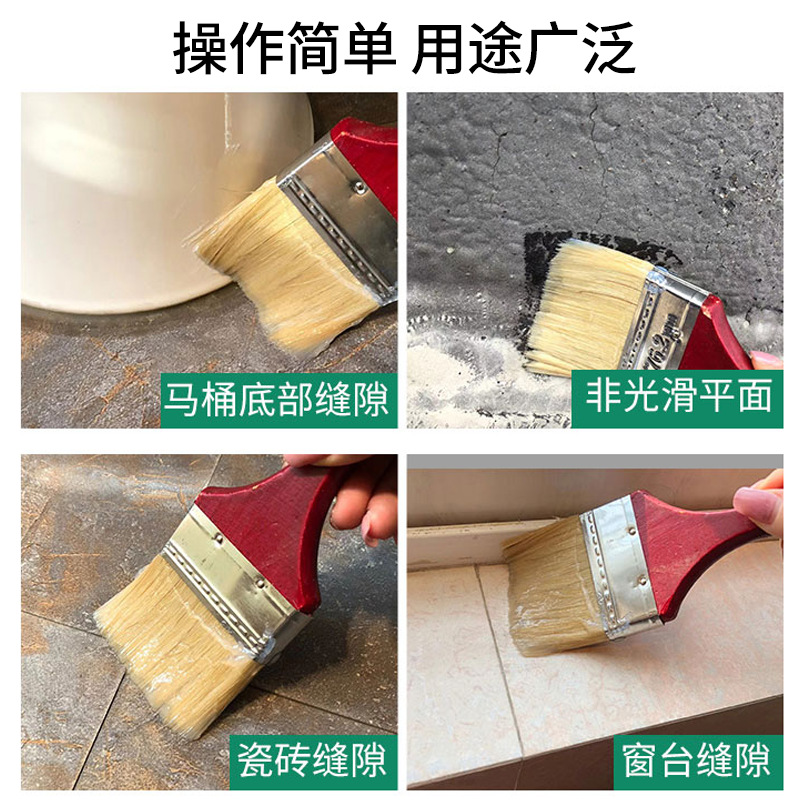 操作简单 用途广泛

马桶底部缝隙

非光滑平面

瓷砖缝隙

窗台缝隙