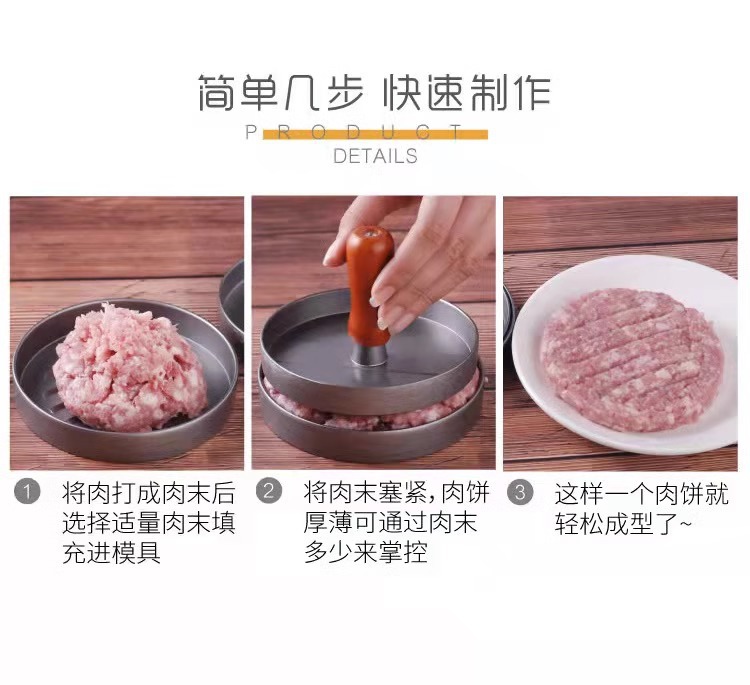 简单几步 快速制作

PRODUCT

DETAILS

1 将肉打成肉末后选择适量肉末填充进模具

2 将肉末塞紧，肉饼厚薄可通过肉末多少来掌控

3 这样一个肉饼就轻松成型了~