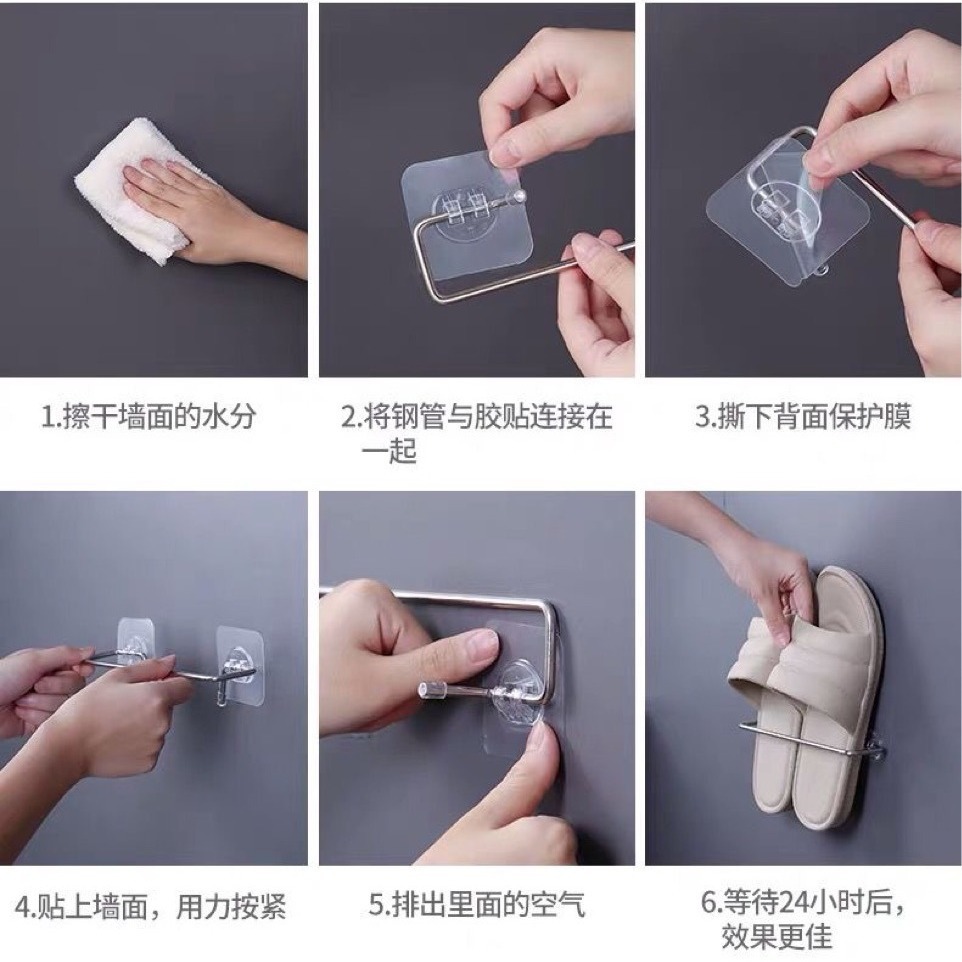 1.擦干墙面的水分

2.将钢管与胶贴连接在一起

3.撕下背面保护膜

4.贴上墙面，用力按紧

5.排出里面的空气

6.等待24小时后，效果更佳